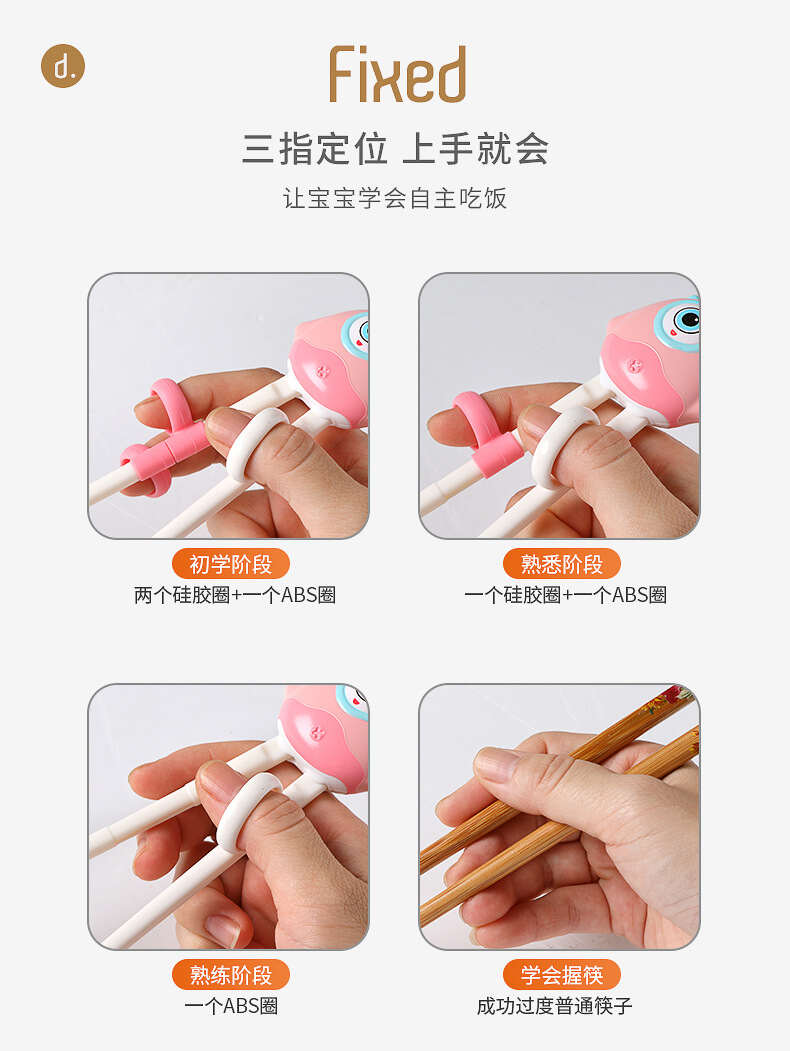 d.

Fixed

三指定位 上手就会

让宝宝学会自主吃饭

初学阶段
两个硅胶圈+一个ABS圈

熟悉阶段
一个硅胶圈+一个ABS圈

熟练阶段
一个ABS圈

学会握筷
成功过度普通筷子