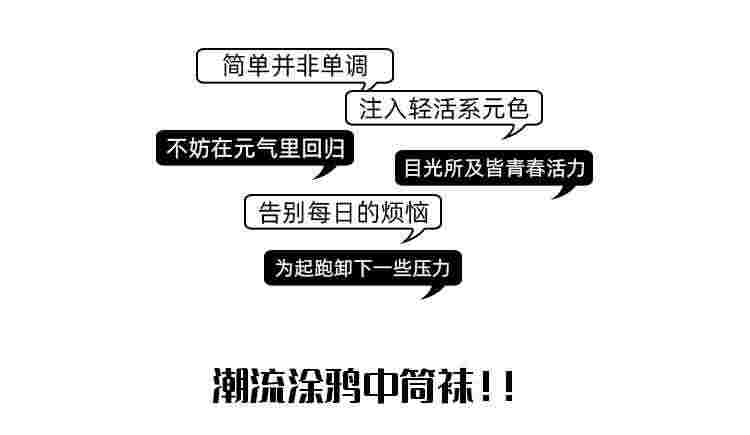 简单并非单调

注入轻活系元色

不妨在元气里回归

目光所及皆青春活力

告别每日的烦恼

为起跑卸下一些压力

潮流涂鸦中筒袜!!