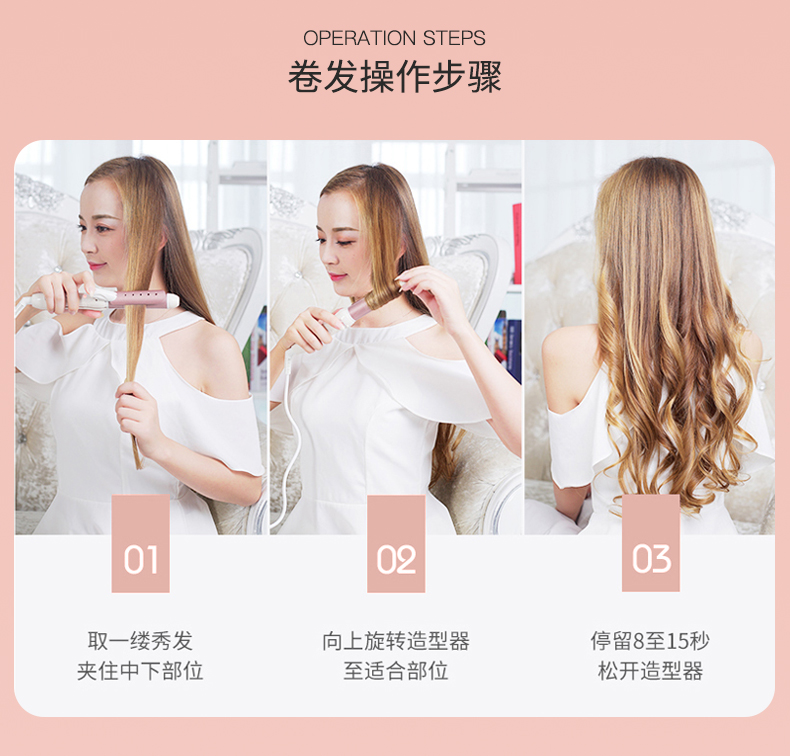 OPERATION STEPS
卷发操作步骤

01

取一缕秀发
夹住中下部位

02

向上旋转造型器
至适合部位

03

停留8至15秒
松开造型器