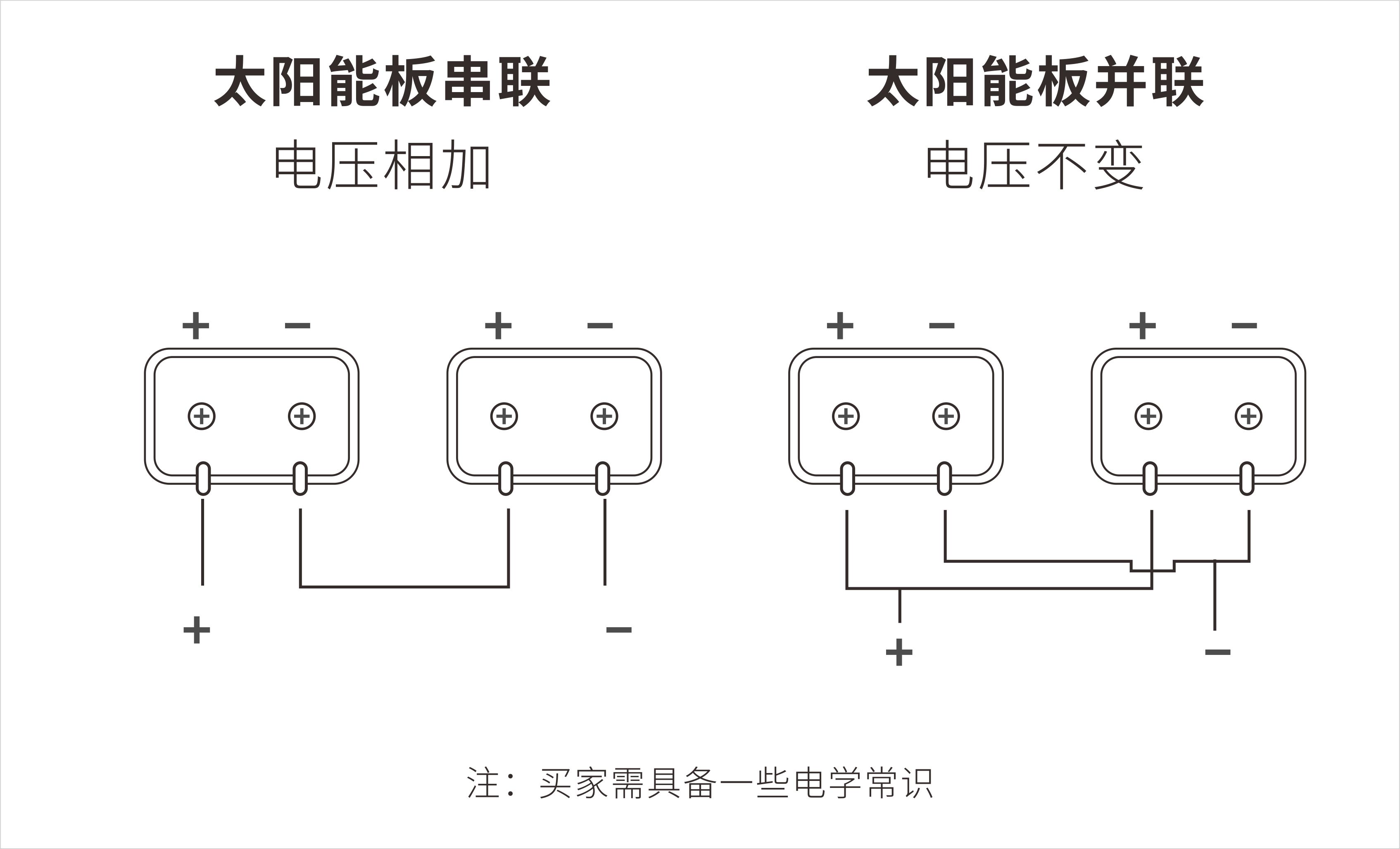 太阳能板串联
电压相加

+ − + −

+ −

太阳能板并联
电压不变

+ − + −

+ −

注：买家需具备一些电学常识