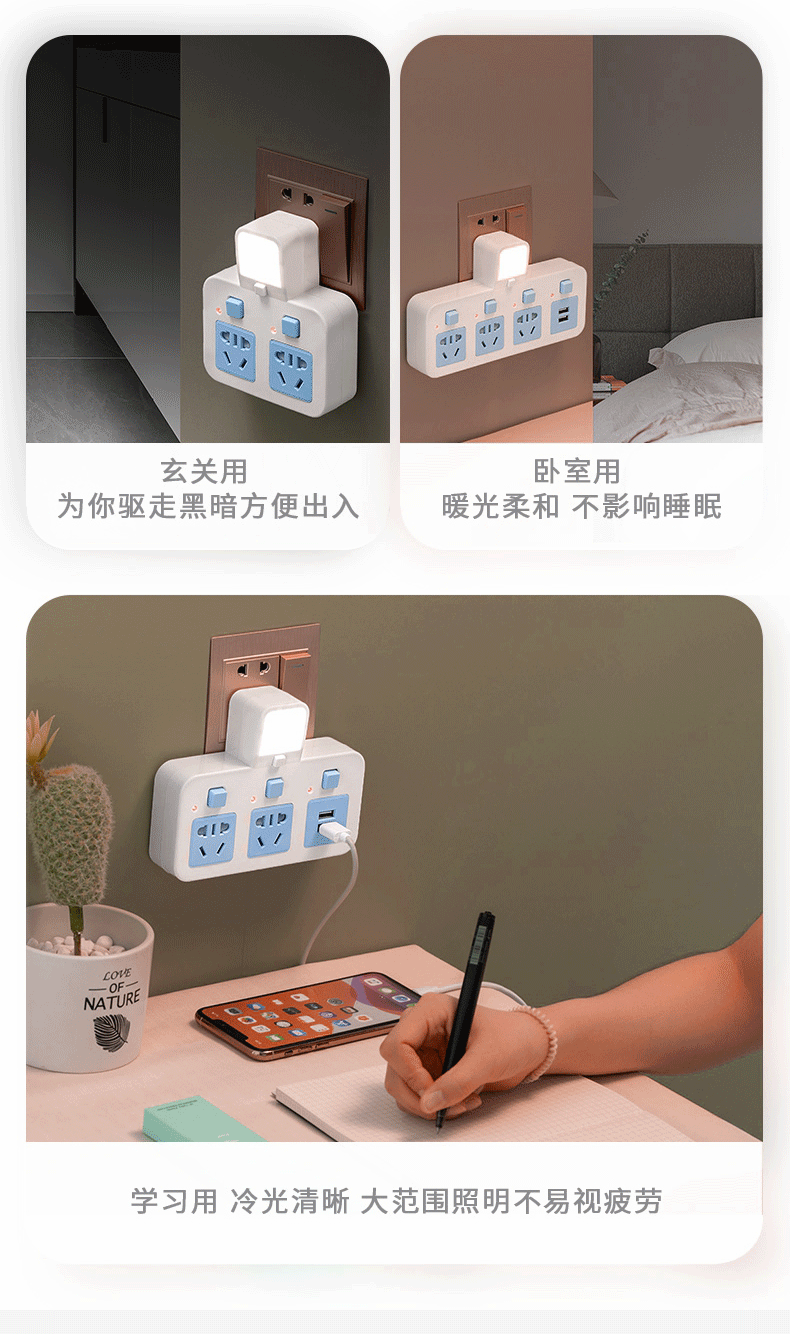 玄关用
为你驱走黑暗方便出入

卧室用
暖光柔和 不影响睡眠

LOVE OF NATURE

学习用 冷光清晰 大范围照明不易视疲劳