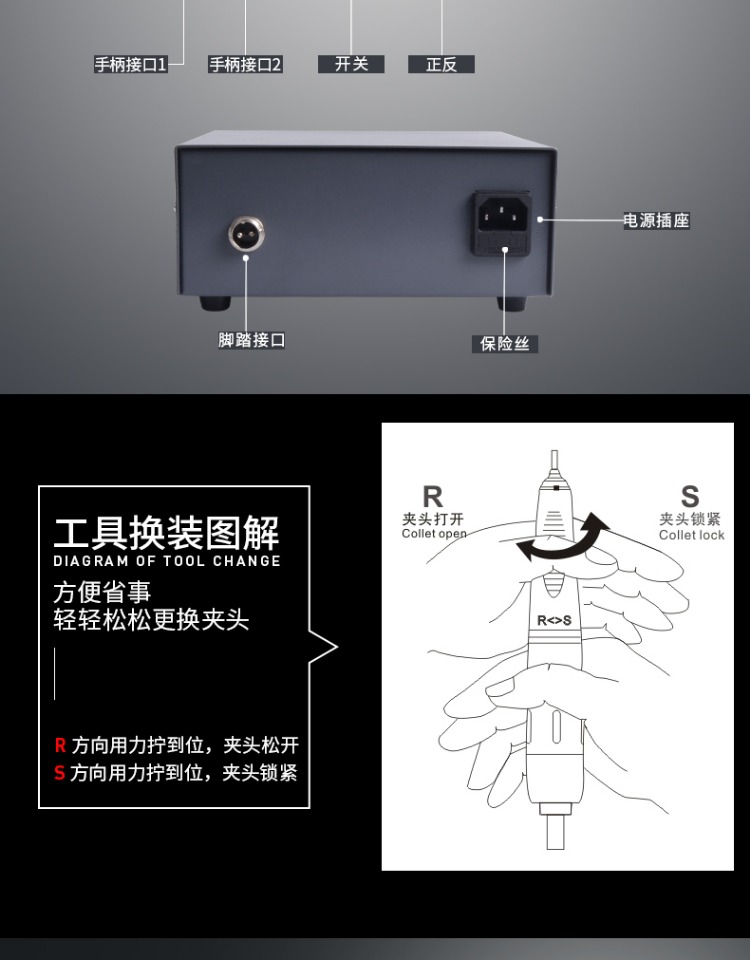 手柄接口1 手柄接口2 开关 正反

电源插座

脚踏接口

保险丝

工具换装图解
DIAGRAM OF TOOL CHANGE
方便省事
轻轻松松更换夹头

R 方向用力拧到位，夹头松开
S 方向用力拧到位，夹头锁紧

R
夹头打开
Collet open

S
夹头锁紧
Collet lock

R<>S