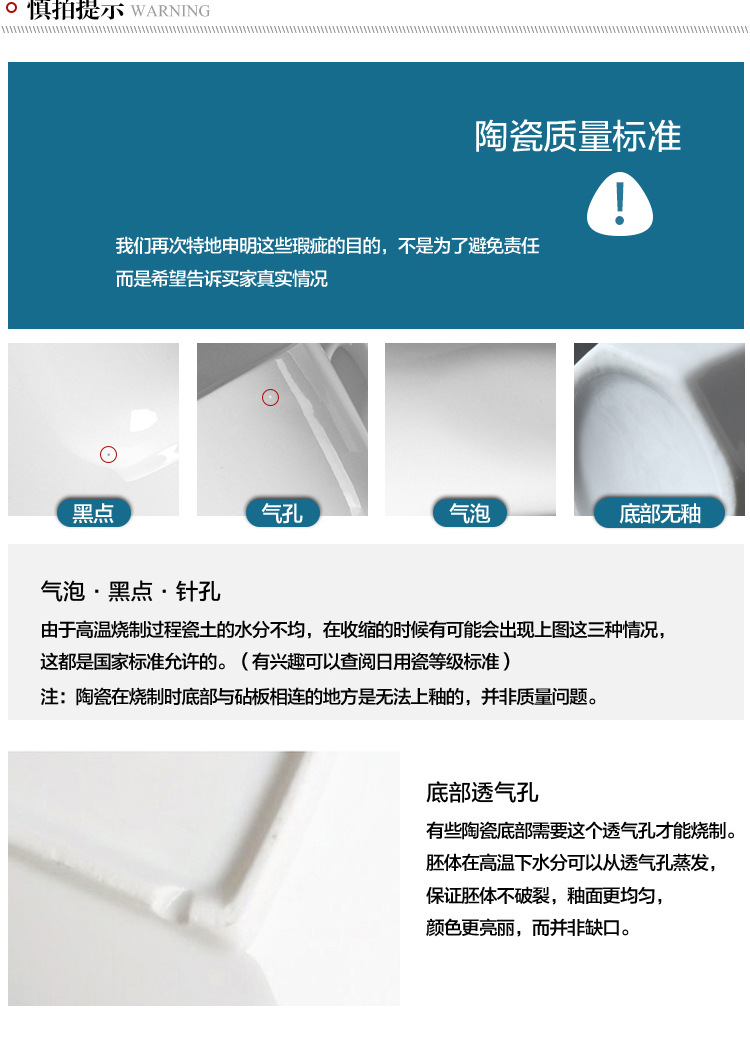 慎拍提示 WARNING

陶瓷质量标准

我们再次特地申明这些瑕疵的目的，不是为了避免责任
而是希望告诉买家真实情况

黑点

气孔

气泡

底部无釉

气泡 · 黑点 · 针孔

由于高温烧制过程瓷土的水分不均，在收缩的时候有可能会出现上图这三种情况，
这都是国家标准允许的。（有兴趣可以查阅日用瓷等级标准）
注：陶瓷在烧制时底部与砧板相连的地方是无法上釉的，并非质量问题。

底部透气孔

有些陶瓷底部需要这个透气孔才能烧制。
胚体在高温下水分可以从透气孔蒸发，
保证胚体不破裂，釉面更均匀，
颜色更亮丽，而并非缺口。