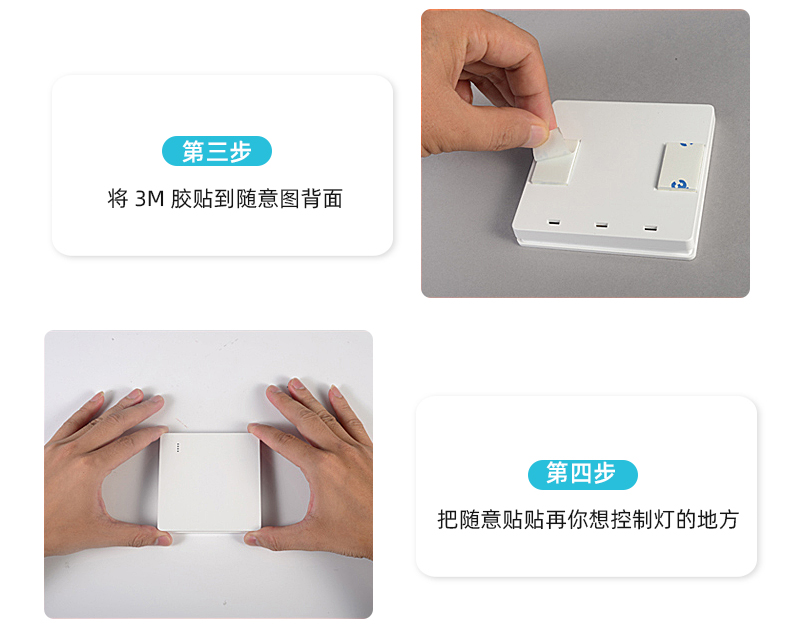 第三步

将 3M 胶贴到随意图背面

第四步

把随意贴贴再你想控制灯的地方