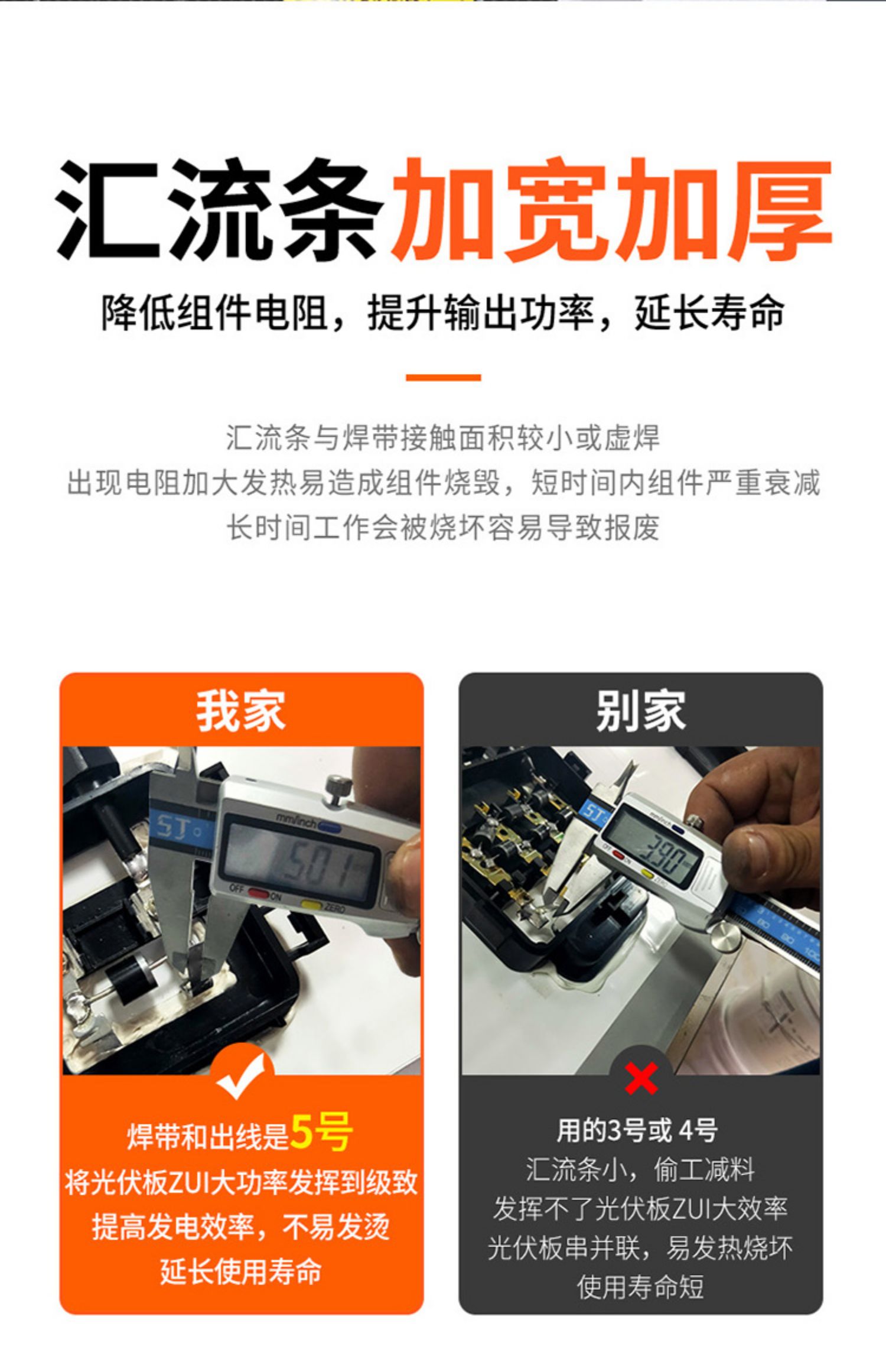 汇流条加宽加厚

降低组件电阻，提升输出功率，延长寿命

汇流条与焊带接触面积较小或虚焊
出现电阻加大发热易造成组件烧毁，短时间内组件严重衰减
长时间工作会被烧坏容易导致报废

我家

ST
mm/inch
5.01
OFF ON ZERO

焊带和出线是5号
将光伏板ZUI大功率发挥到级致
提高发电效率，不易发烫
延长使用寿命

别家

ST
mm/inch
3.90
OFF ON ZERO

用的3号或 4号
汇流条小，偷工减料
发挥不了光伏板ZUI大效率
光伏板串并联，易发热烧坏
使用寿命短