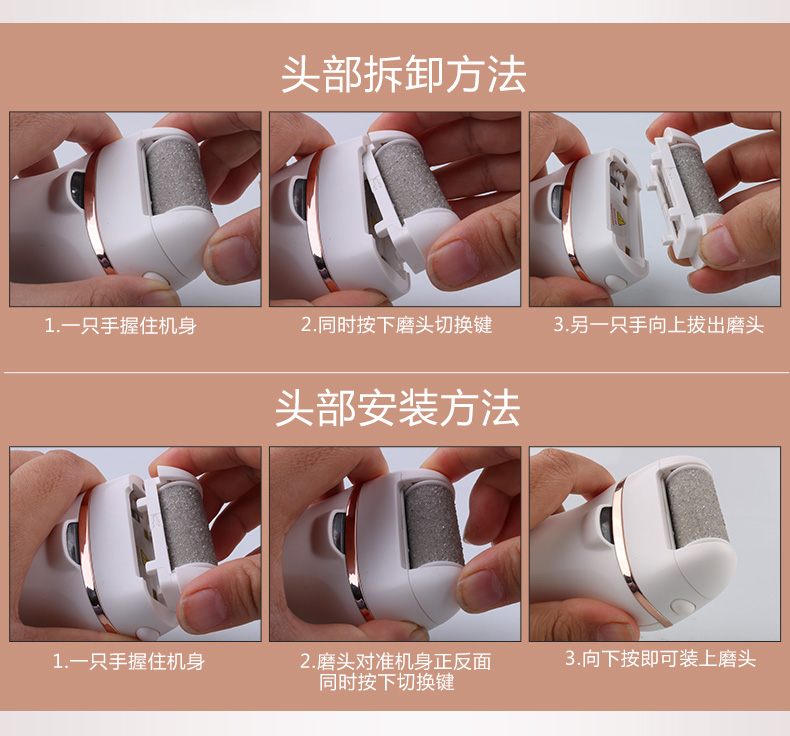 头部拆卸方法

1.一只手握住机身

2.同时按下磨头切换键

3.另一只手向上拔出磨头

头部安装方法

1.一只手握住机身

2.磨头对准机身正反面
同时按下切换键

3.向下按即可装上磨头