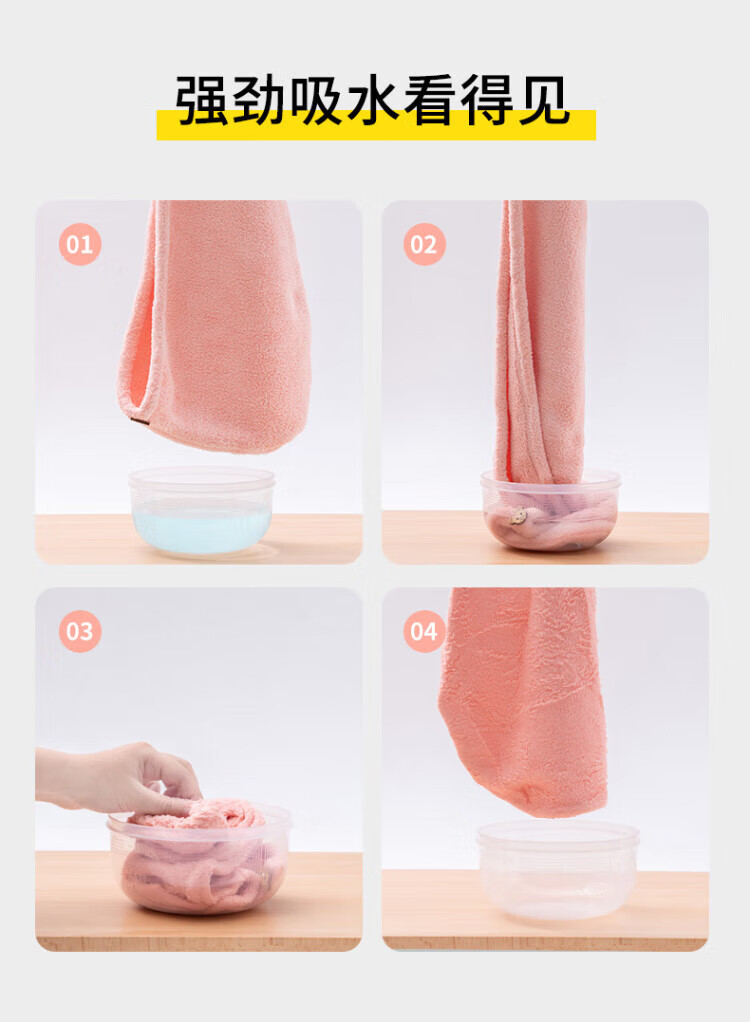 强劲吸水看得见

01

02

03

04