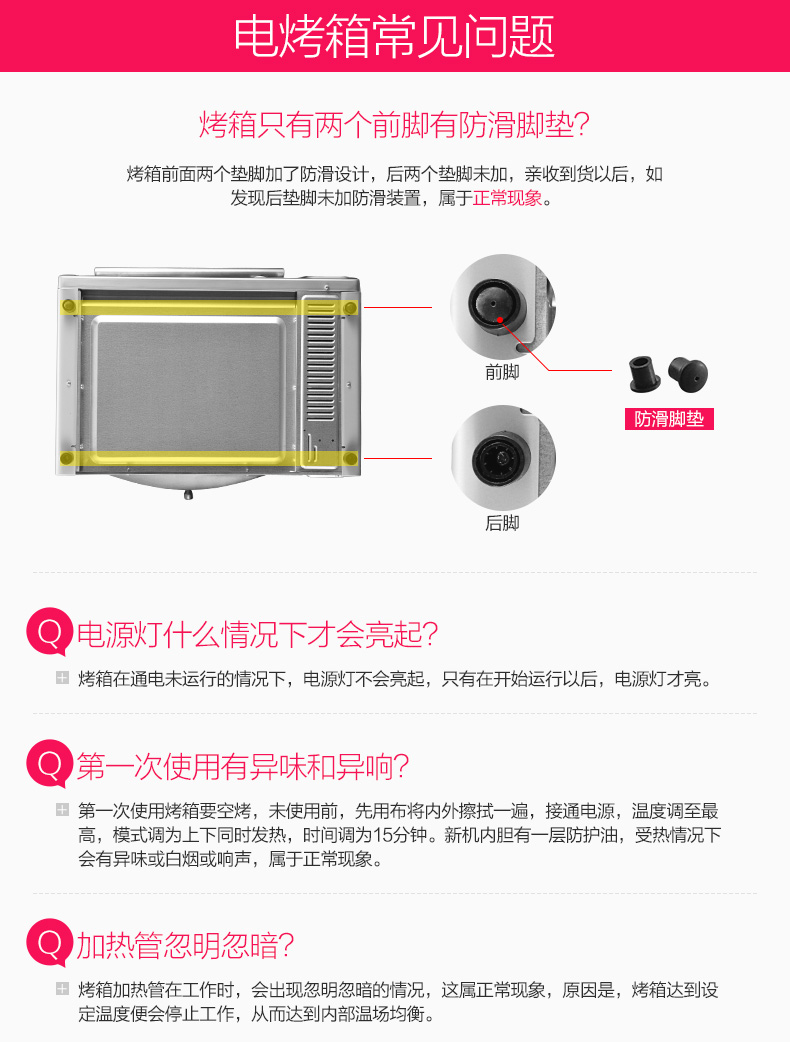 电烤箱常见问题

烤箱只有两个前脚有防滑脚垫?

烤箱前面两个垫脚加了防滑设计，后两个垫脚未加，亲收到货以后，如发现后垫脚未加防滑装置，属于正常现象。

前脚

防滑脚垫

后脚

Q 电源灯什么情况下才会亮起?

烤箱在通电未运行的情况下，电源灯不会亮起，只有在开始运行以后，电源灯才亮。

Q 第一次使用有异味和异响?

第一次使用烤箱要空烤，未使用前，先用布将内外擦拭一遍，接通电源，温度调至最高，模式调为上下同时发热，时间调为15分钟。新机内胆有一层防护油，受热情况下会有异味或白烟或响声，属于正常现象。

Q 加热管忽明忽暗?

烤箱加热管在工作时，会出现忽明忽暗的情况，这属正常现象，原因是，烤箱达到设定温度便会停止工作，从而达到内部温场均衡。