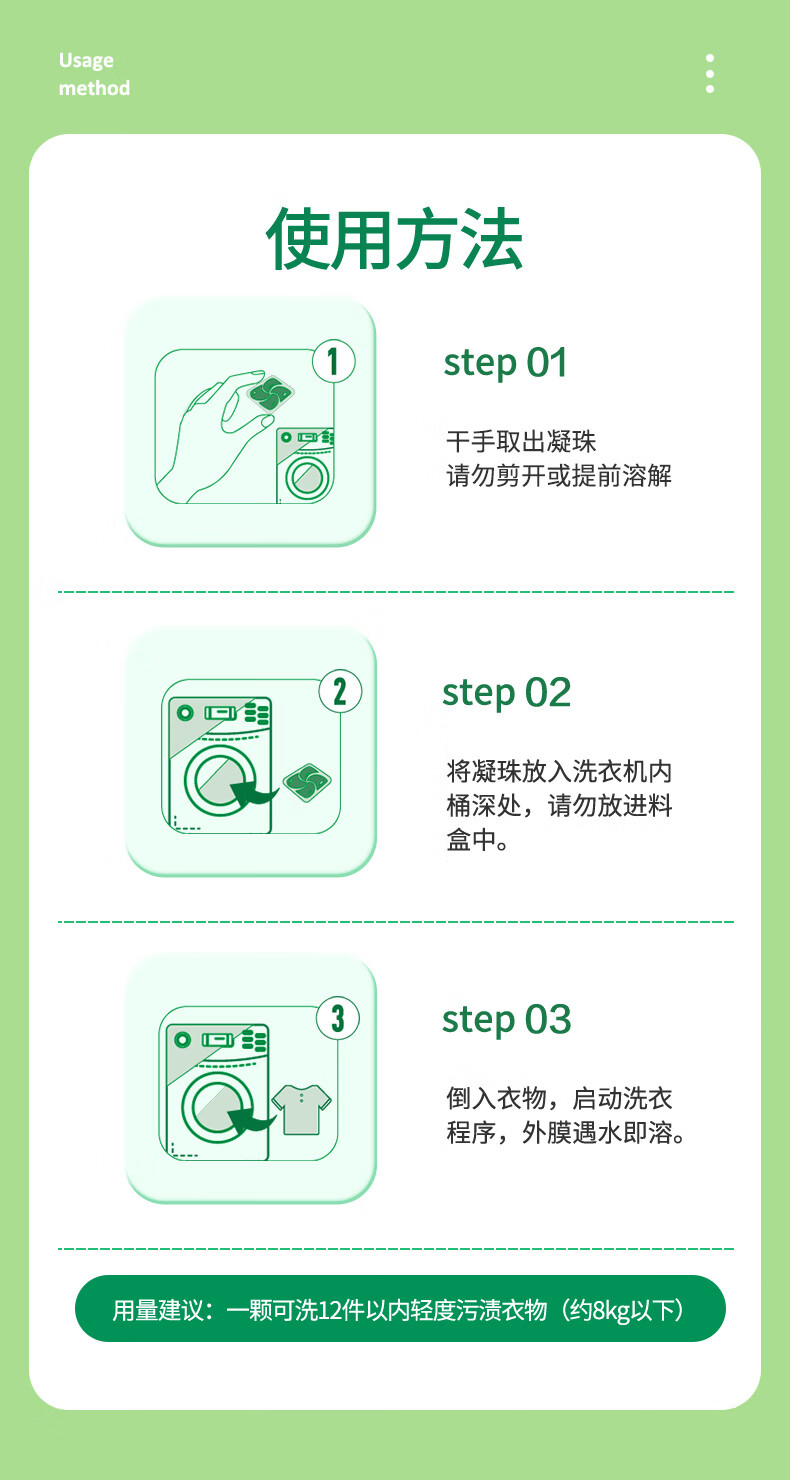 Usage method

使用方法

1

step 01

干手取出凝珠
请勿剪开或提前溶解

2

step 02

将凝珠放入洗衣机内桶深处，请勿放进料盒中。

3

step 03

倒入衣物，启动洗衣程序，外膜遇水即溶。

用量建议：一颗可洗12件以内轻度污渍衣物（约8kg以下）