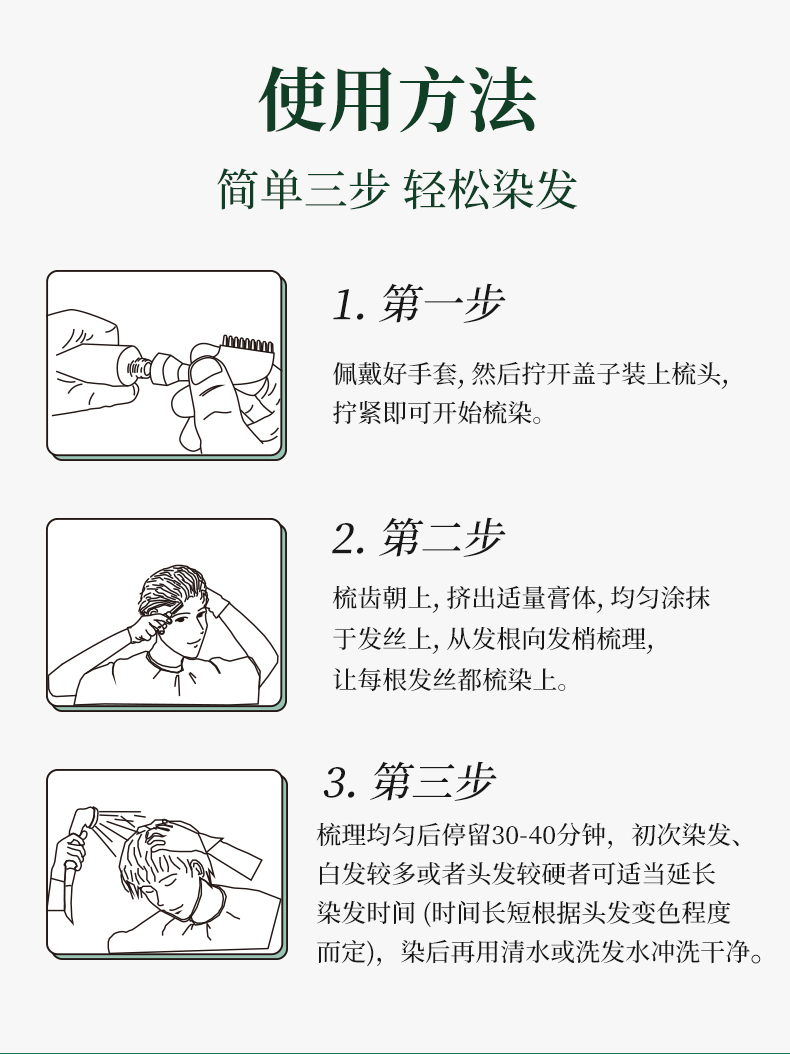 使用方法

简单三步 轻松染发

1. 第一步

佩戴好手套, 然后拧开盖子装上梳头, 拧紧即可开始梳染。

2. 第二步

梳齿朝上, 挤出适量膏体, 均匀涂抹于发丝上, 从发根向发梢梳理, 让每根发丝都梳染上。

3. 第三步

梳理均匀后停留30-40分钟, 初次染发、白发较多或者头发较硬者可适当延长染发时间 (时间长短根据头发变色程度而定), 染后再用清水或洗发水冲洗干净。