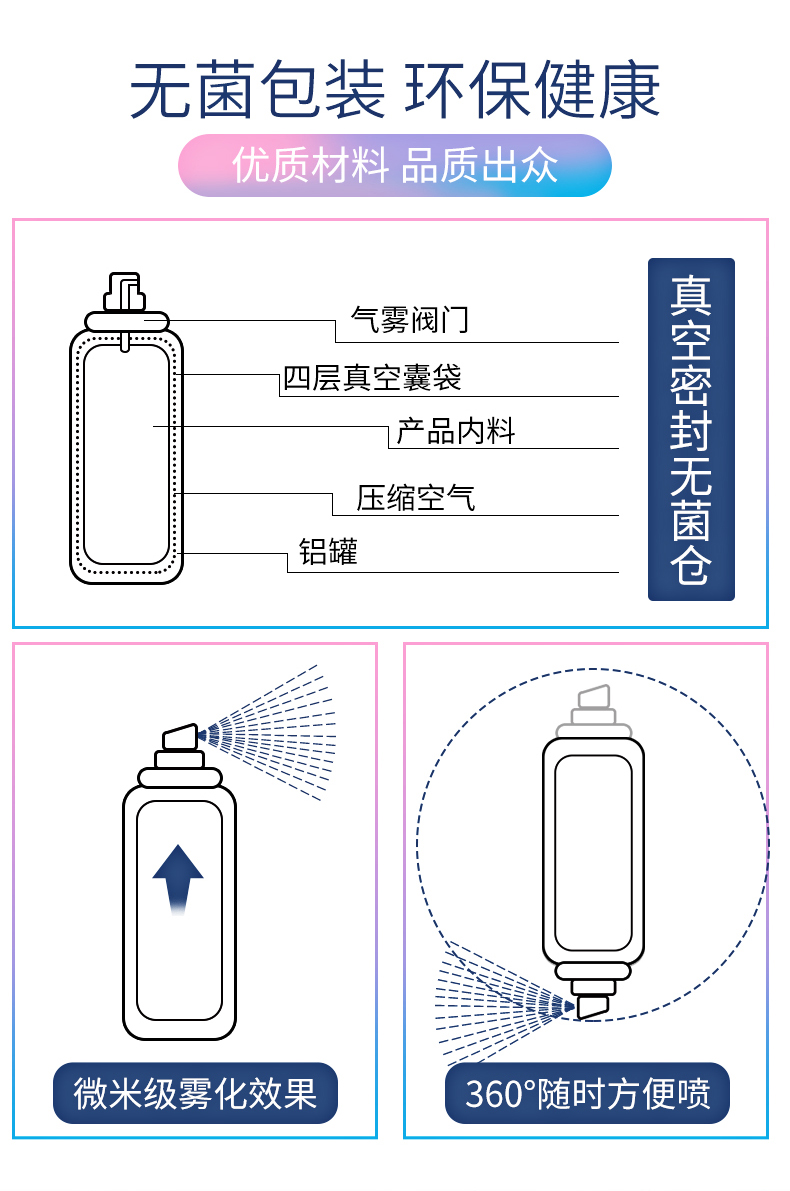 无菌包装 环保健康

优质材料 品质出众

气雾阀门

四层真空囊袋

产品内料

压缩空气

铝罐

真空密封无菌仓

微米级雾化效果

360°随时方便喷