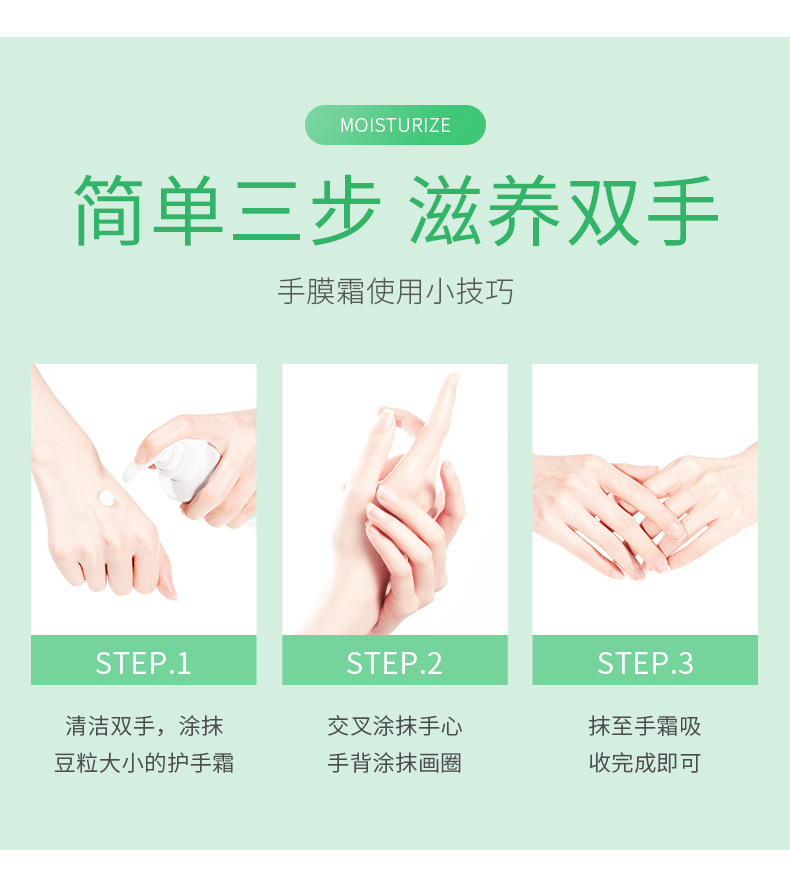 MOISTURIZE

简单三步 滋养双手

手膜霜使用小技巧

STEP.1

清洁双手，涂抹豆粒大小的护手霜

STEP.2

交叉涂抹手心手背涂抹画圈

STEP.3

抹至手霜吸收完成即可