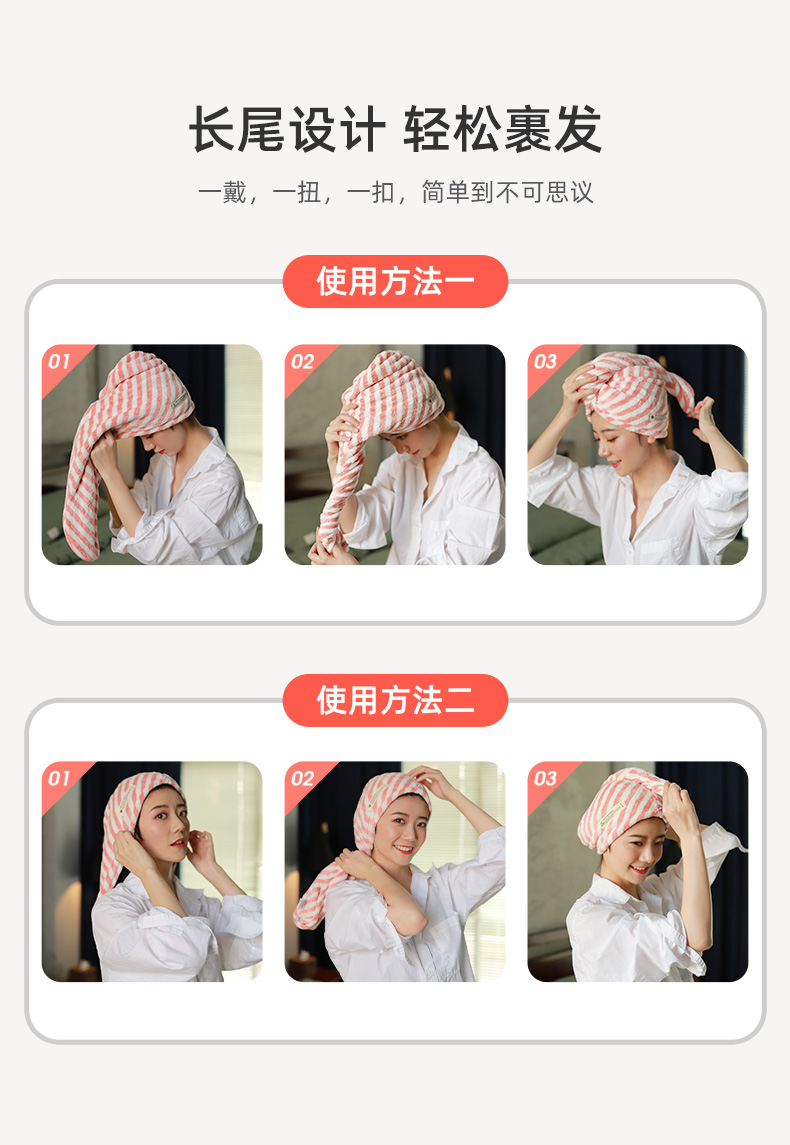 长尾设计 轻松裹发

一戴，一扭，一扣，简单到不可思议

使用方法一

01

02

03

使用方法二

01

02

03