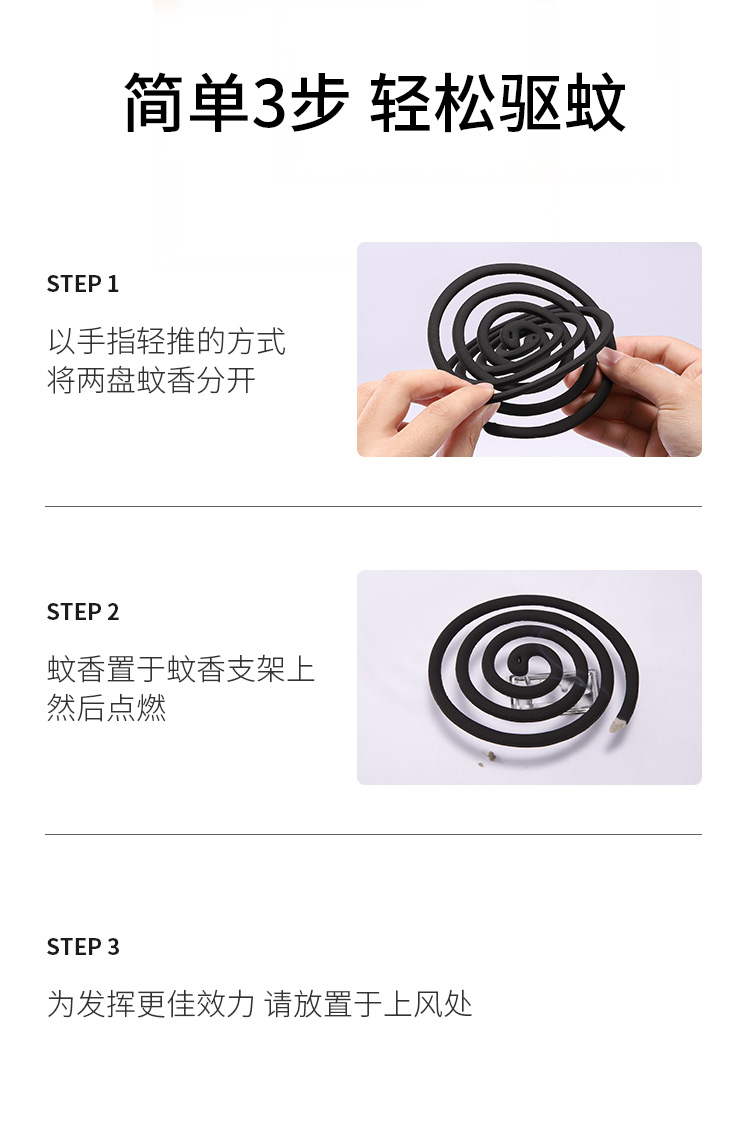 简单3步 轻松驱蚊

STEP 1

以手指轻推的方式
将两盘蚊香分开

STEP 2

蚊香置于蚊香支架上
然后点燃

STEP 3

为发挥更佳效力 请放置于上风处