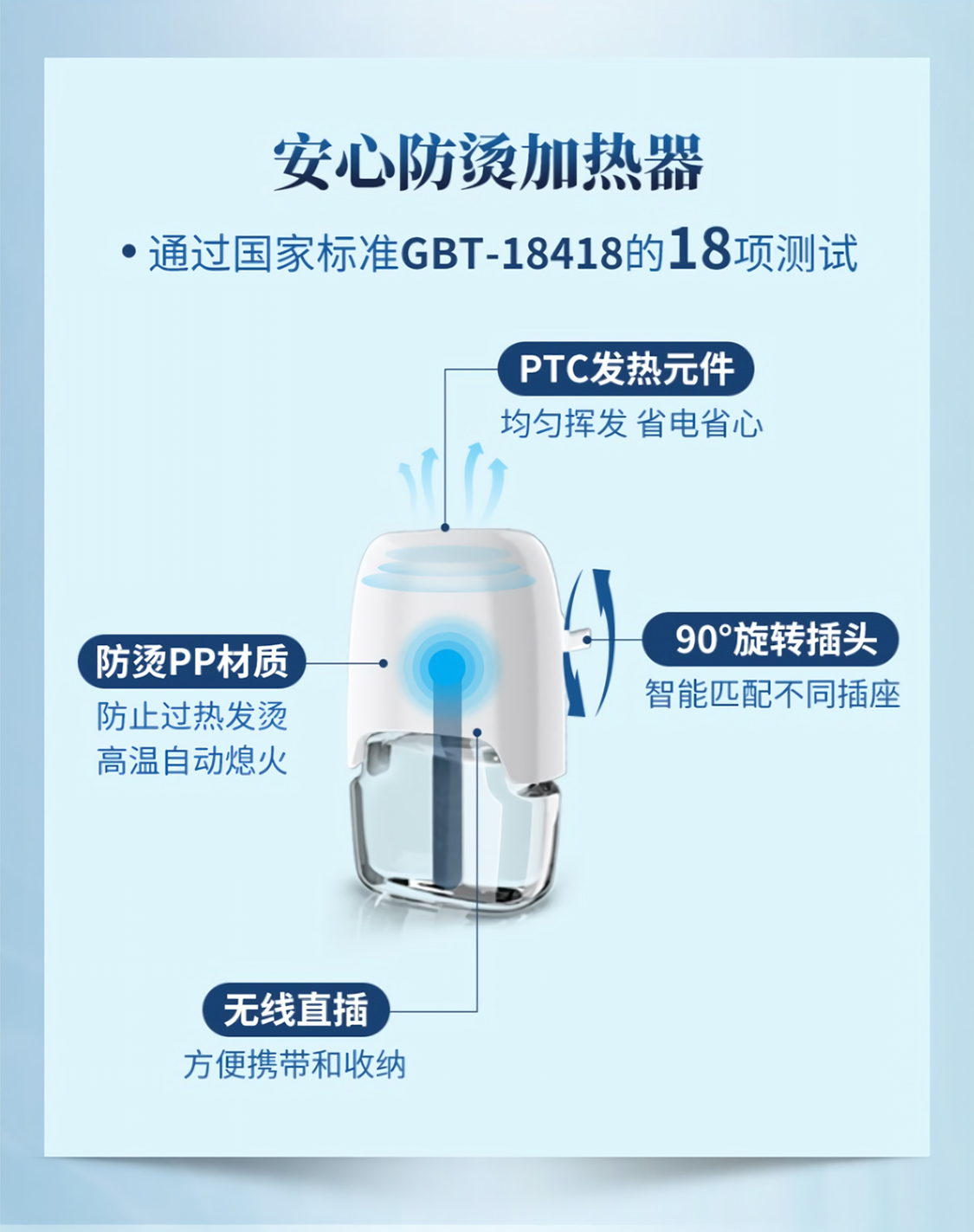 安心防烫加热器

• 通过国家标准GBT-18418的18项测试

PTC发热元件
均匀挥发 省电省心

防烫PP材质
防止过热发烫
高温自动熄火

90°旋转插头
智能匹配不同插座

无线直插
方便携带和收纳