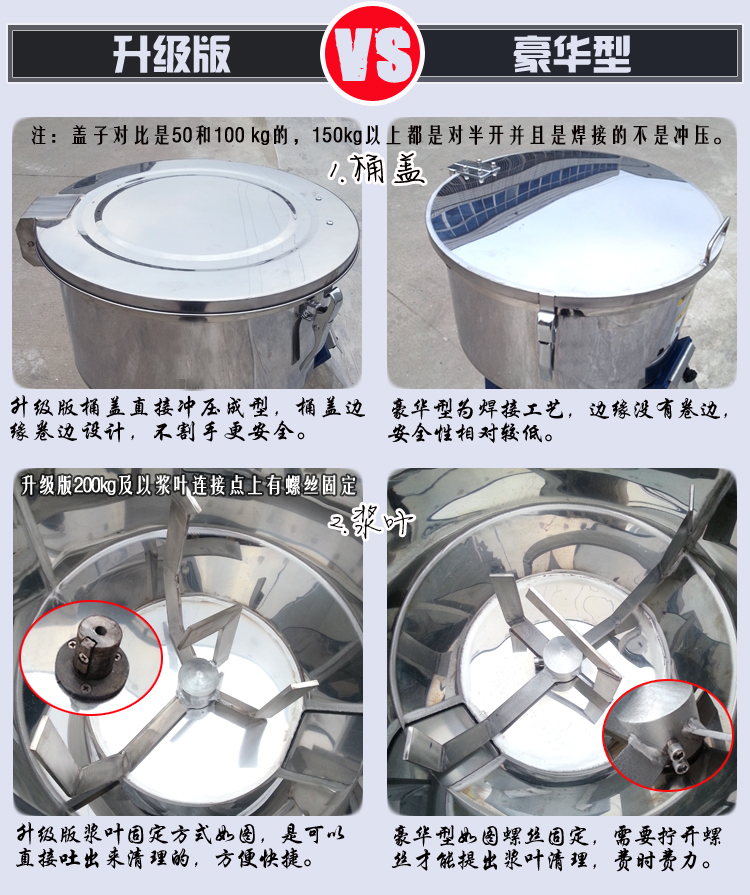 升级版

VS

豪华型

注：盖子对比是50和100 kg的，150kg以上都是对半开并且是焊接的不是冲压。

1.桶盖

升级版桶盖直接冲压成型，桶盖边缘卷边设计，不割手更安全。

豪华型为焊接工艺，边缘没有卷边，安全性相对较低。

升级版200kg及以浆叶连接点上有螺丝固定

2.浆叶

升级版浆叶固定方式如图，是可以直接吐出来清理的，方便快捷。

豪华型如图螺丝固定，需要拧开螺丝才能提出浆叶清理，费时费力。