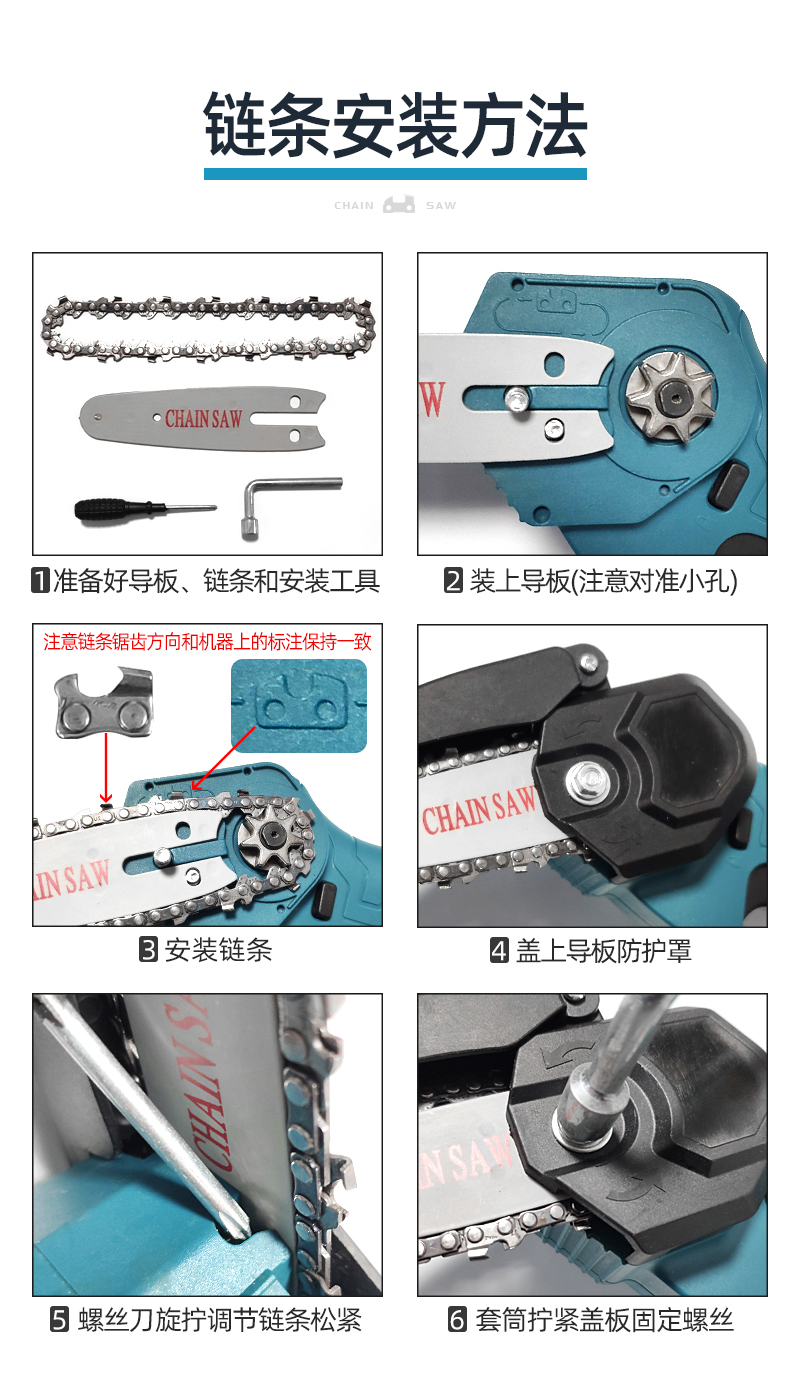 链条安装方法

CHAIN SAW

CHAIN SAW

1 准备好导板、链条和安装工具

W

2 装上导板(注意对准小孔)

注意链条锯齿方向和机器上的标注保持一致

IN SAW

3 安装链条

CHAIN SAW

4 盖上导板防护罩

CHAIN S

5 螺丝刀旋拧调节链条松紧

N SAW

6 套筒拧紧盖板固定螺丝