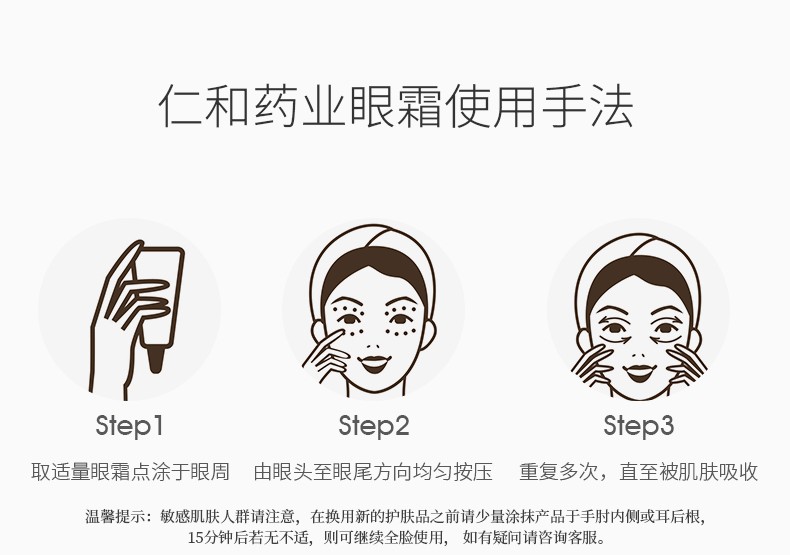 仁和药业眼霜使用手法

Step1

取适量眼霜点涂于眼周

Step2

由眼头至眼尾方向均匀按压

Step3

重复多次，直至被肌肤吸收

温馨提示：敏感肌肤人群请注意，在换用新的护肤品之前请少量涂抹产品于手肘内侧或耳后根，15分钟后若无不适，则可继续全脸使用，如有疑问请咨询客服。