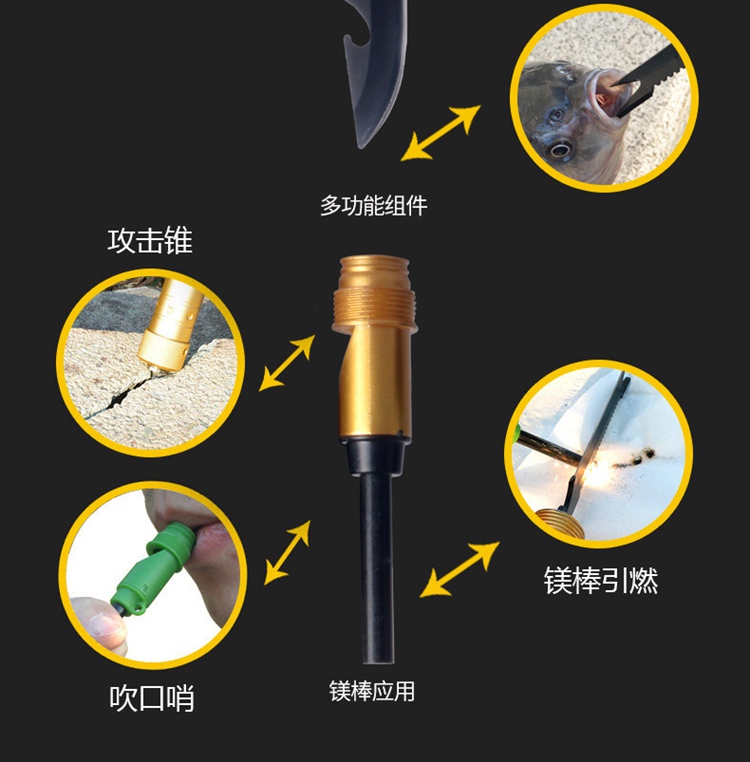 多功能组件

攻击锥

镁棒引燃

吹口哨

镁棒应用