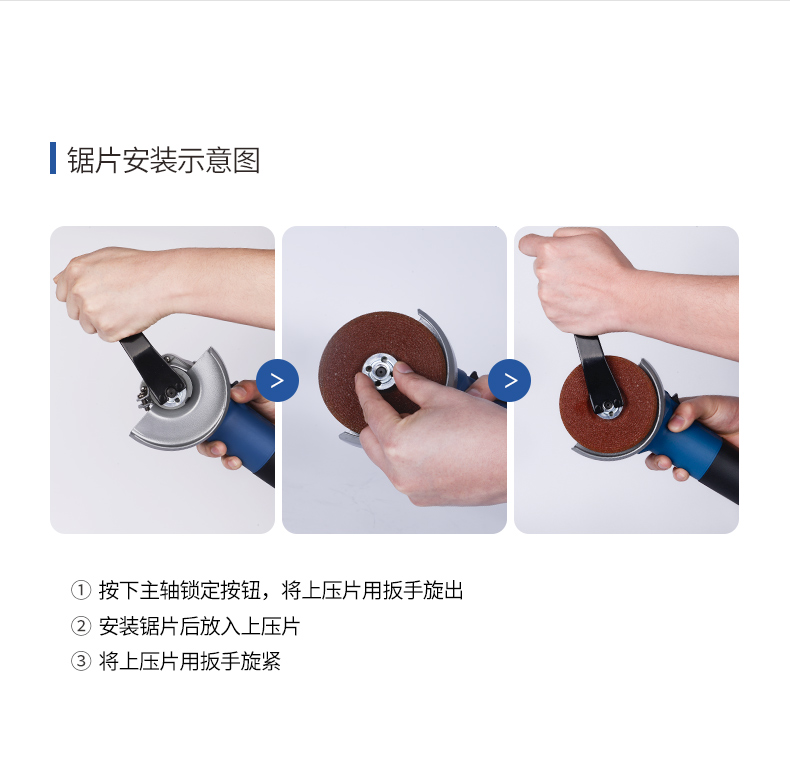 锯片安装示意图

>

>

① 按下主轴锁定按钮，将上压片用扳手旋出

② 安装锯片后放入上压片

③ 将上压片用扳手旋紧