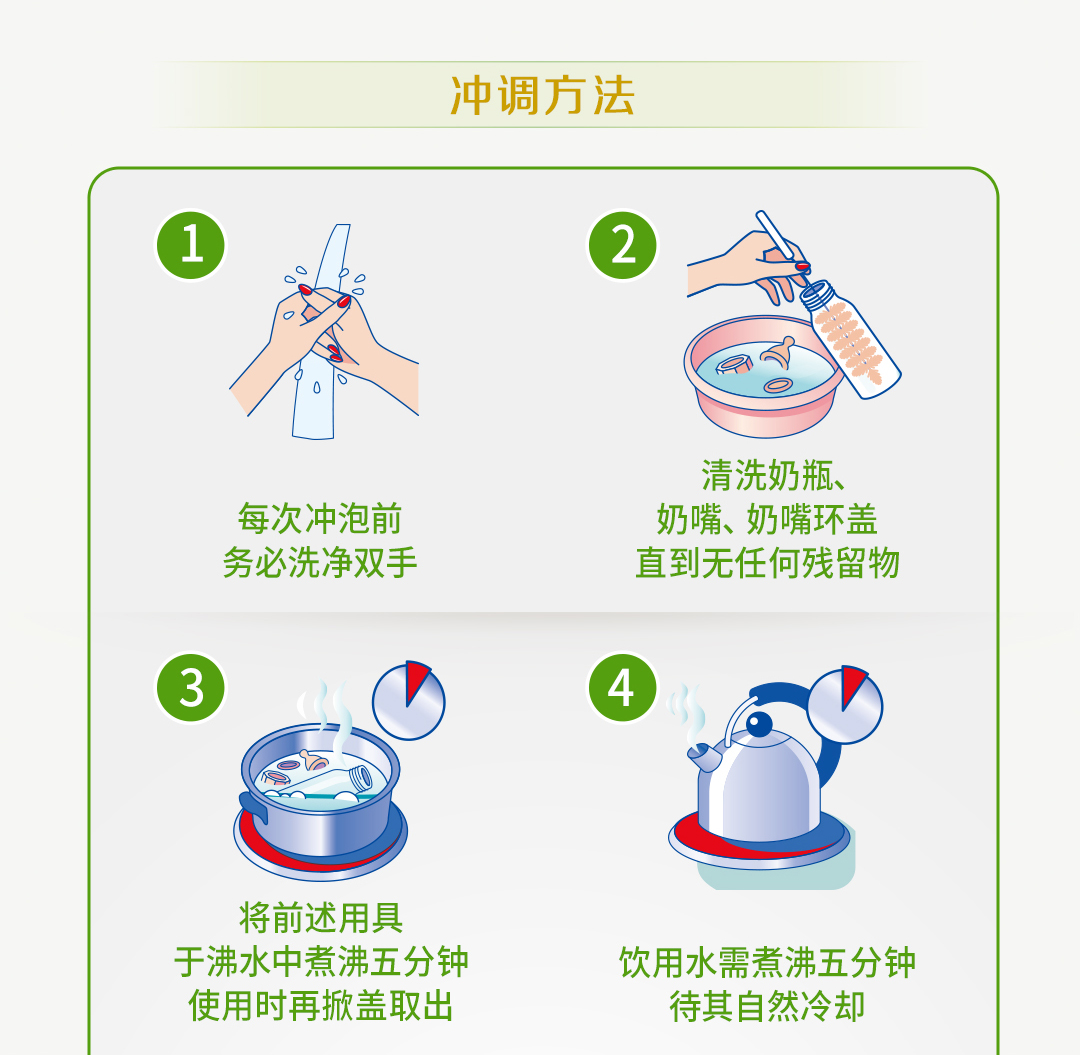 冲调方法

1

每次冲泡前
务必洗净双手

2

清洗奶瓶、
奶嘴、奶嘴环盖
直到无任何残留物

3

将前述用具
于沸水中煮沸五分钟
使用时再掀盖取出

4

饮用水需煮沸五分钟
待其自然冷却