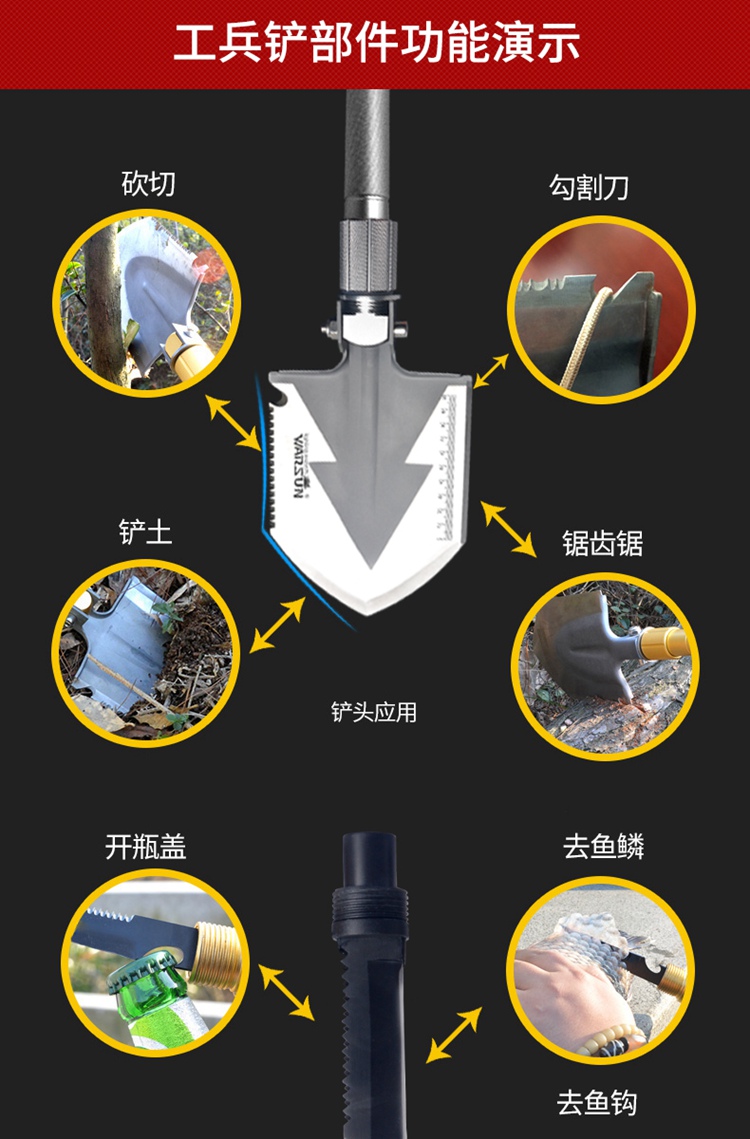 工兵铲部件功能演示

砍切

勾割刀

WARSUN

铲土

锯齿锯

铲头应用

开瓶盖

去鱼鳞

去鱼钩