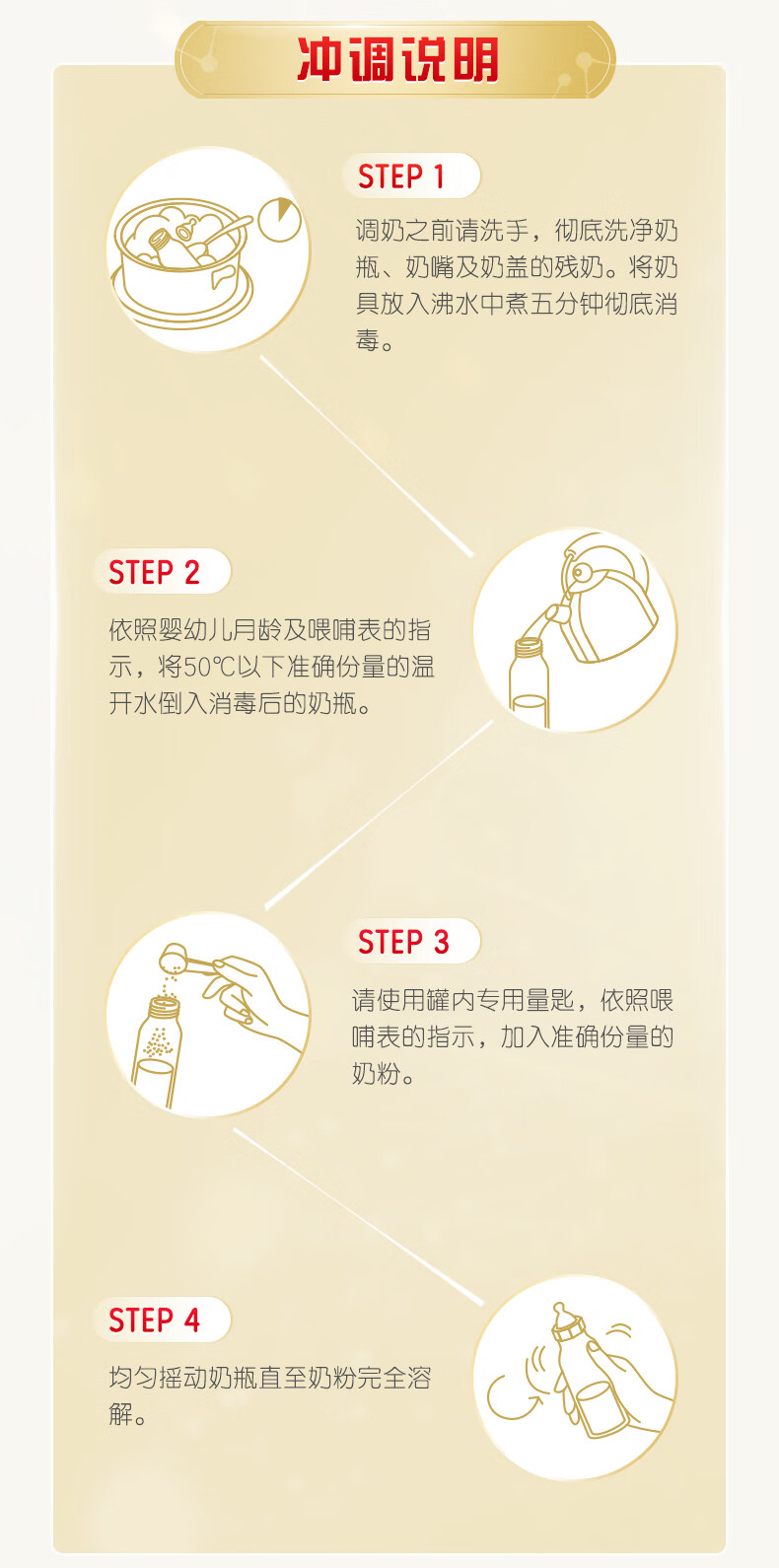 冲调说明

STEP 1

调奶之前请洗手，彻底洗净奶瓶、奶嘴及奶盖的残奶。将奶具放入沸水中煮五分钟彻底消毒。

STEP 2

依照婴幼儿月龄及喂哺表的指示，将50℃以下准确份量的温开水倒入消毒后的奶瓶。

STEP 3

请使用罐内专用量匙，依照喂哺表的指示，加入准确份量的奶粉。

STEP 4

均匀摇动奶瓶直至奶粉完全溶解。