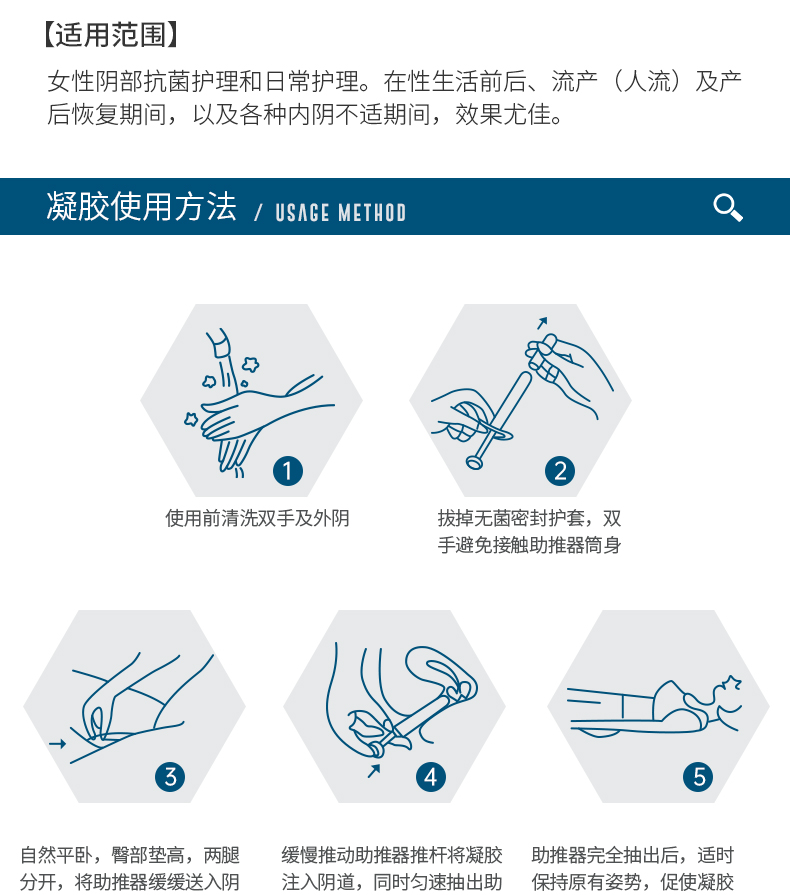 【适用范围】

女性阴部抗菌护理和日常护理。在性生活前后、流产（人流）及产后恢复期间，以及各种内阴不适期间，效果尤佳。

凝胶使用方法 / USAGE METHOD

1
使用前清洗双手及外阴

2
拔掉无菌密封护套，双手避免接触助推器筒身

3
自然平卧，臀部垫高，两腿分开，将助推器缓缓送入阴

4
缓慢推动助推器推杆将凝胶注入阴道，同时匀速抽出助

5
助推器完全抽出后，适时保持原有姿势，促使凝胶