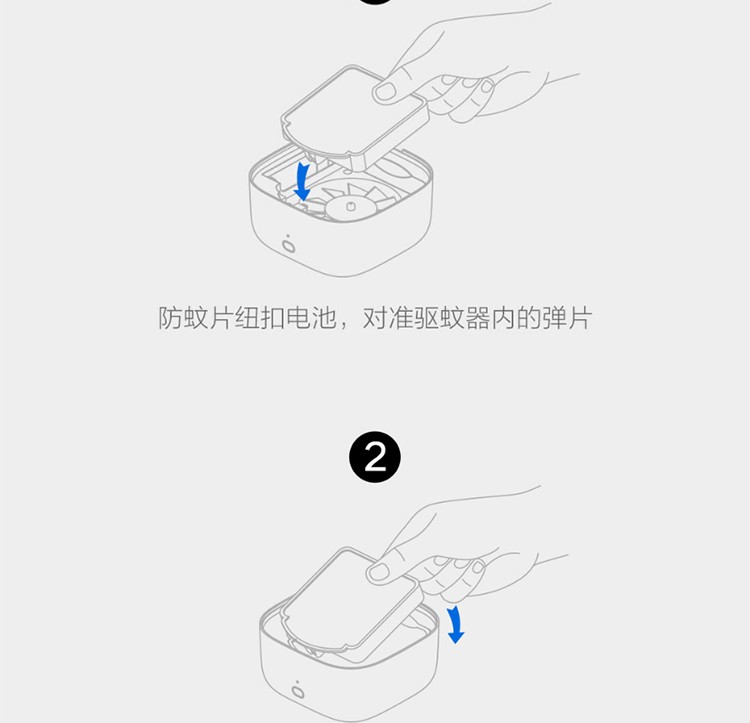 防蚊片纽扣电池，对准驱蚊器内的弹片

2