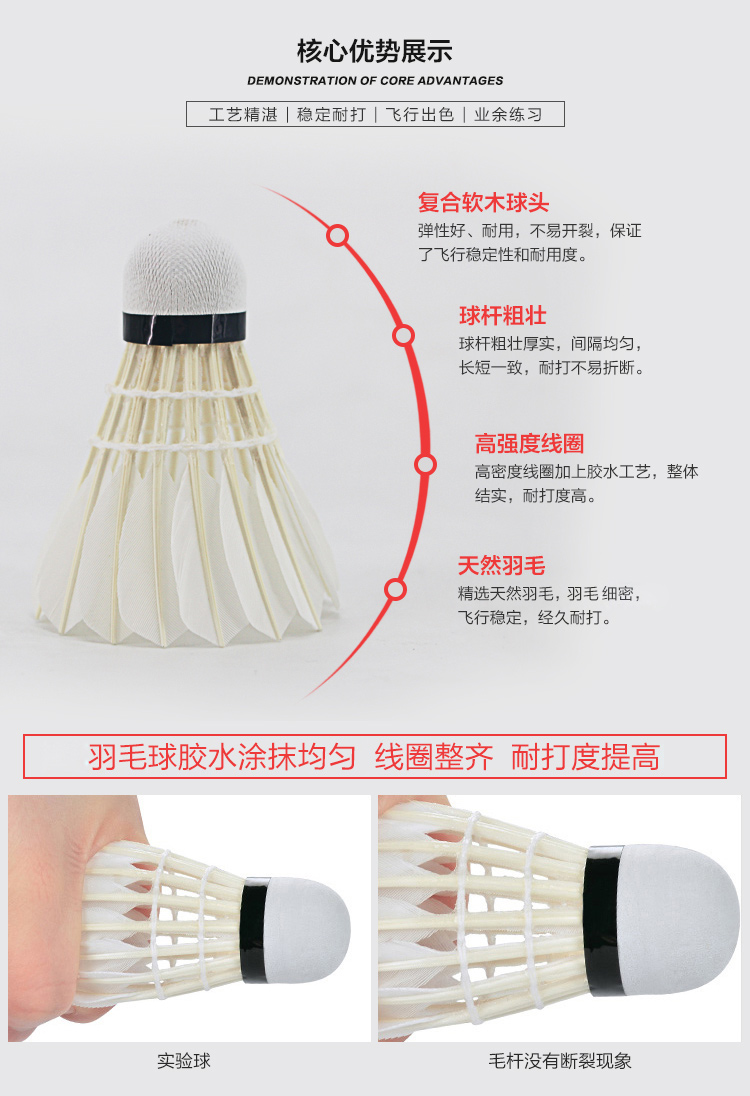 核心优势展示

DEMONSTRATION OF CORE ADVANTAGES

工艺精湛 | 稳定耐打 | 飞行出色 | 业余练习

复合软木球头

弹性好、耐用，不易开裂，保证了飞行稳定性和耐用度。

球杆粗壮

球杆粗壮厚实，间隔均匀，长短一致，耐打不易折断。

高强度线圈

高密度线圈加上胶水工艺，整体结实，耐打度高。

天然羽毛

精选天然羽毛，羽毛 细密，飞行稳定，经久耐打。

羽毛球胶水涂抹均匀 线圈整齐 耐打度提高

实验球

毛杆没有断裂现象