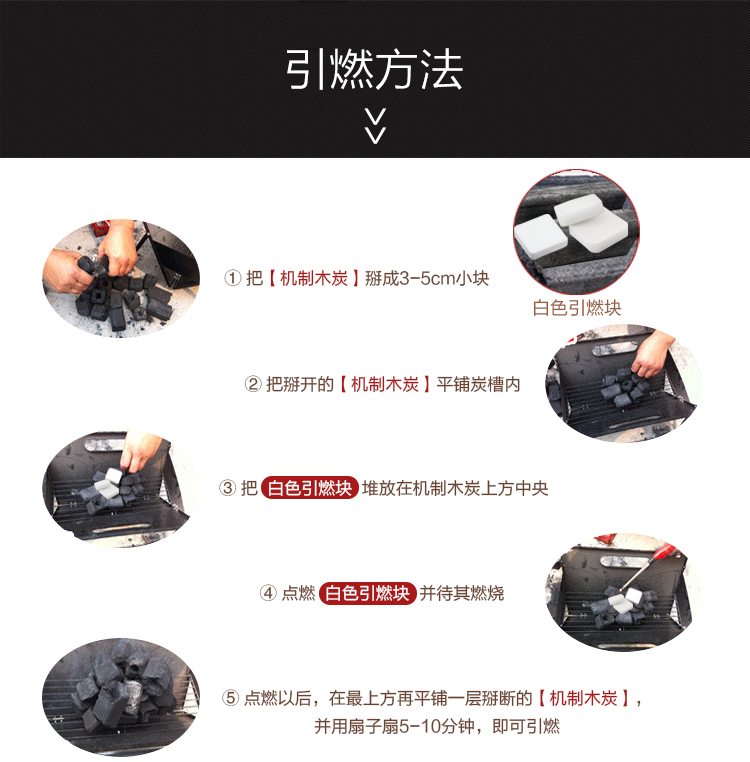 引燃方法

① 把【机制木炭】掰成3-5cm小块

白色引燃块

② 把掰开的【机制木炭】平铺炭槽内

③ 把 白色引燃块 堆放在机制木炭上方中央

④ 点燃 白色引燃块 并待其燃烧

⑤ 点燃以后，在最上方再平铺一层掰断的【机制木炭】，并用扇子扇5-10分钟，即可引燃