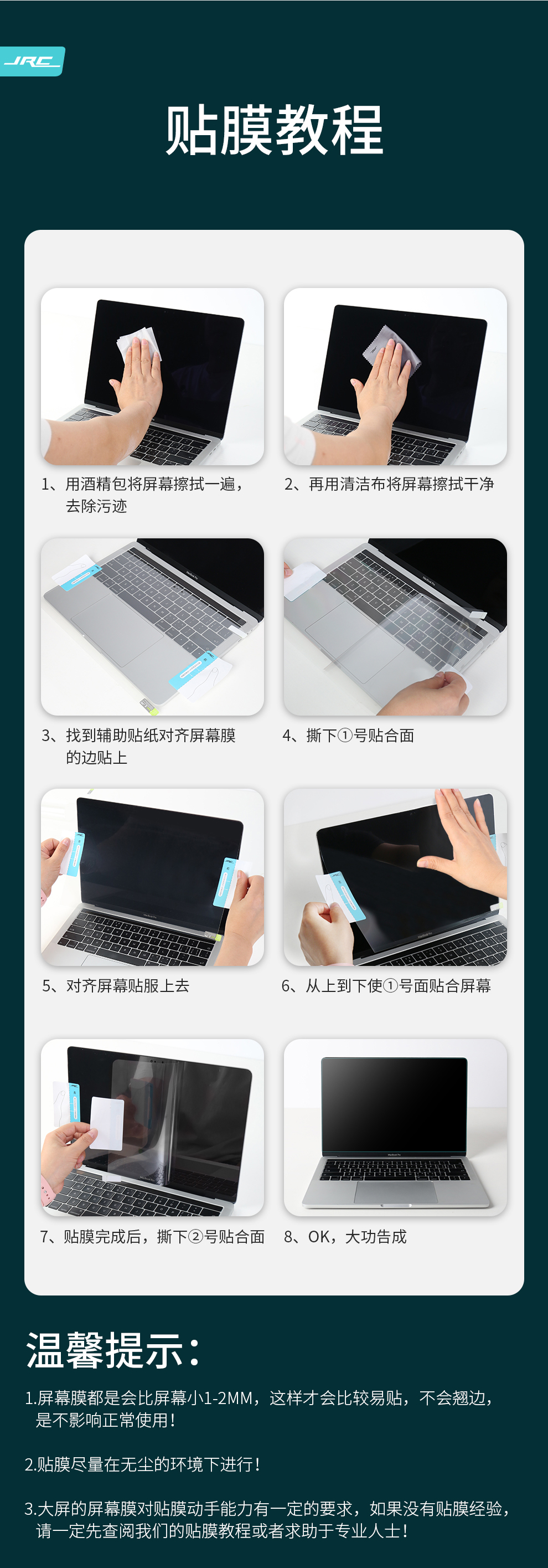 JRC

贴膜教程

1、用酒精包将屏幕擦拭一遍，去除污迹

2、再用清洁布将屏幕擦拭干净

3、找到辅助贴纸对齐屏幕膜的边贴上

4、撕下①号贴合面

5、对齐屏幕贴服上去

6、从上到下使①号面贴合屏幕

7、贴膜完成后，撕下②号贴合面

8、OK，大功告成

温馨提示：

1.屏幕膜都是会比屏幕小1-2MM，这样才会比较易贴，不会翘边，是不影响正常使用！

2.贴膜尽量在无尘的环境下进行！

3.大屏的屏幕膜对贴膜动手能力有一定的要求，如果没有贴膜经验，请一定先查阅我们的贴膜教程或者求助于专业人士！