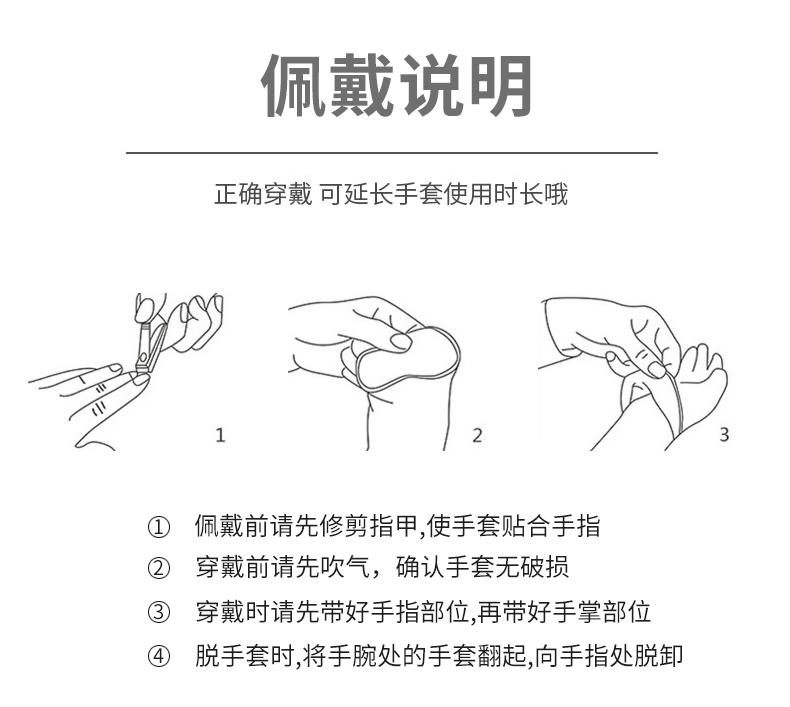 佩戴说明

正确穿戴 可延长手套使用时长哦

1

2

3

① 佩戴前请先修剪指甲,使手套贴合手指

② 穿戴前请先吹气，确认手套无破损

③ 穿戴时请先带好手指部位,再带好手掌部位

④ 脱手套时,将手腕处的手套翻起,向手指处脱卸