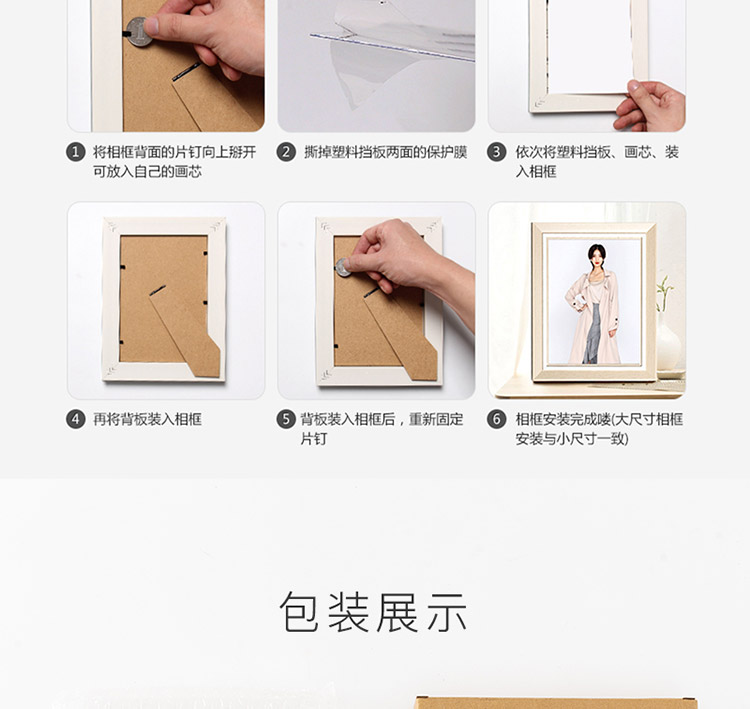 1 将相框背面的片钉向上掰开可放入自己的画芯

2 撕掉塑料挡板两面的保护膜

3 依次将塑料挡板、画芯、装入相框

4 再将背板装入相框

5 背板装入相框后，重新固定片钉

6 相框安装完成喽(大尺寸相框安装与小尺寸一致)

包装展示