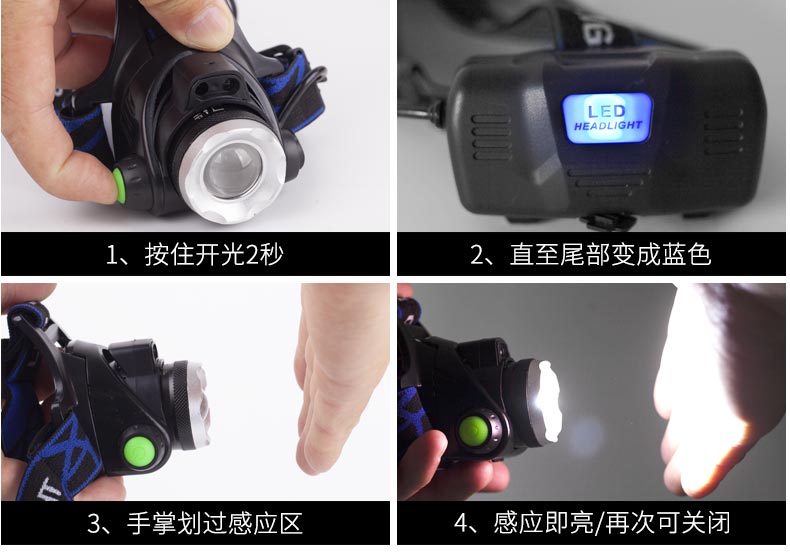 LED
HEADLIGHT

1、按住开光2秒

2、直至尾部变成蓝色

3、手掌划过感应区

4、感应即亮/再次可关闭