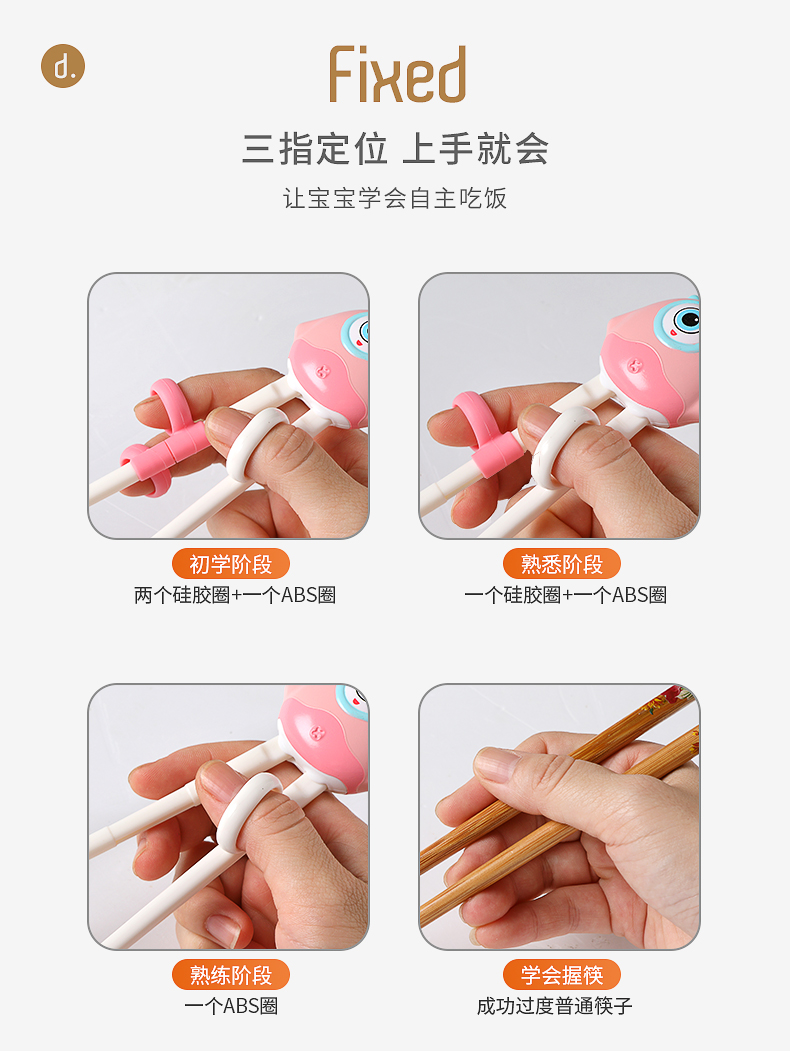 d.

Fixed

三指定位 上手就会

让宝宝学会自主吃饭

初学阶段
两个硅胶圈+一个ABS圈

熟悉阶段
一个硅胶圈+一个ABS圈

熟练阶段
一个ABS圈

学会握筷
成功过度普通筷子