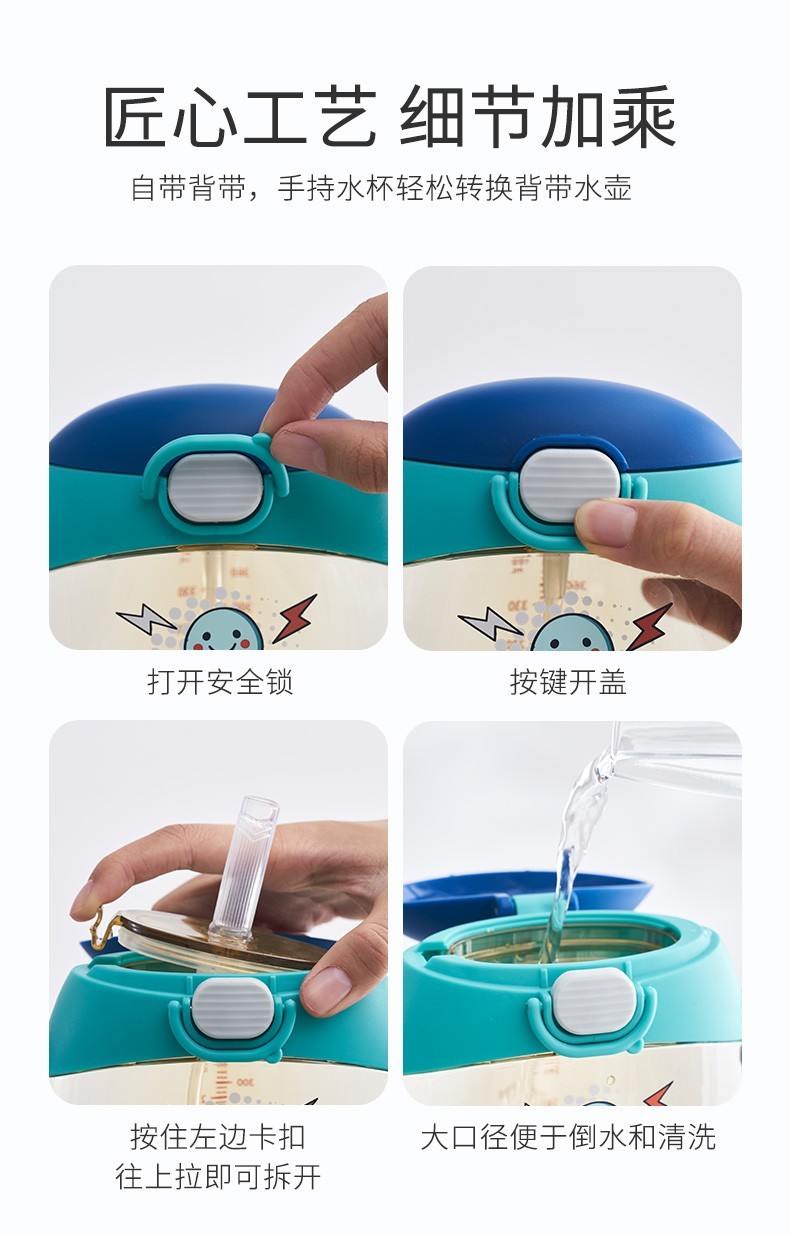 匠心工艺 细节加乘

自带背带，手持水杯轻松转换背带水壶

打开安全锁

按键开盖

按住左边卡扣
往上拉即可拆开

大口径便于倒水和清洗