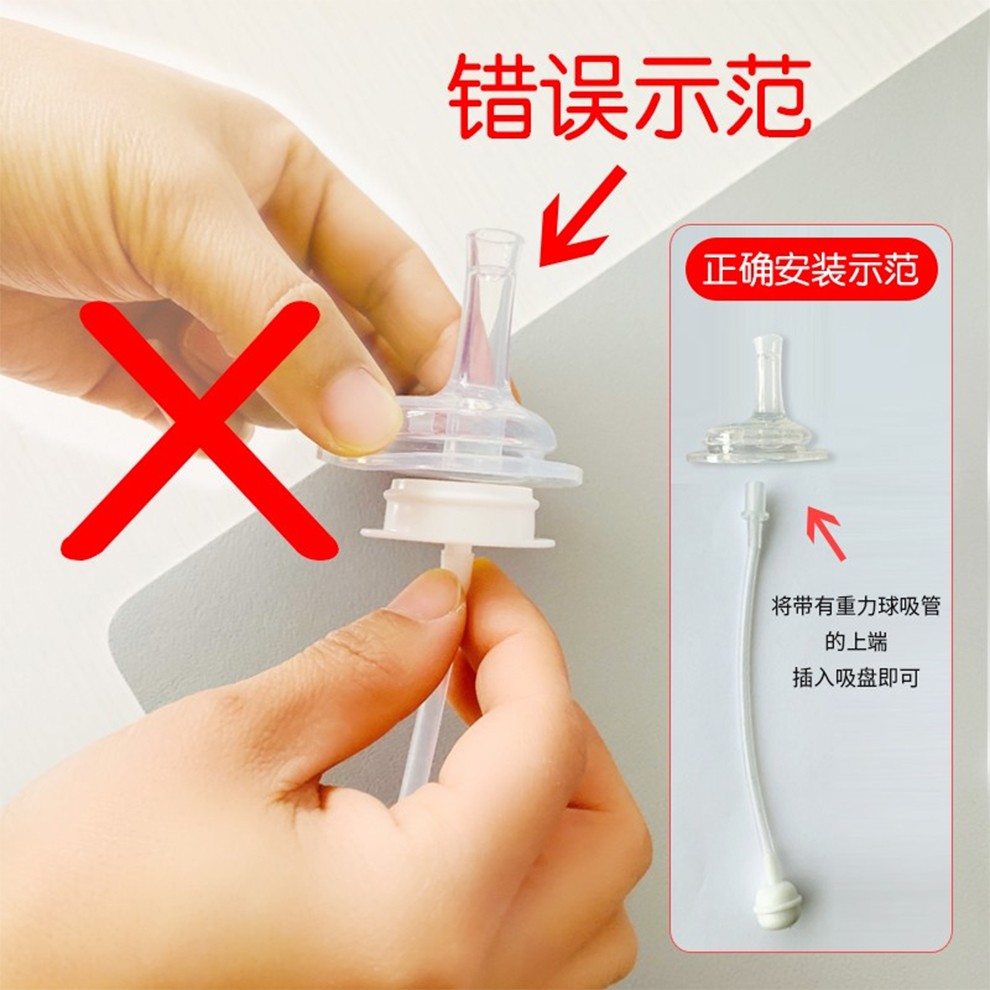 错误示范

正确安装示范

将带有重力球吸管
的上端
插入吸盘即可