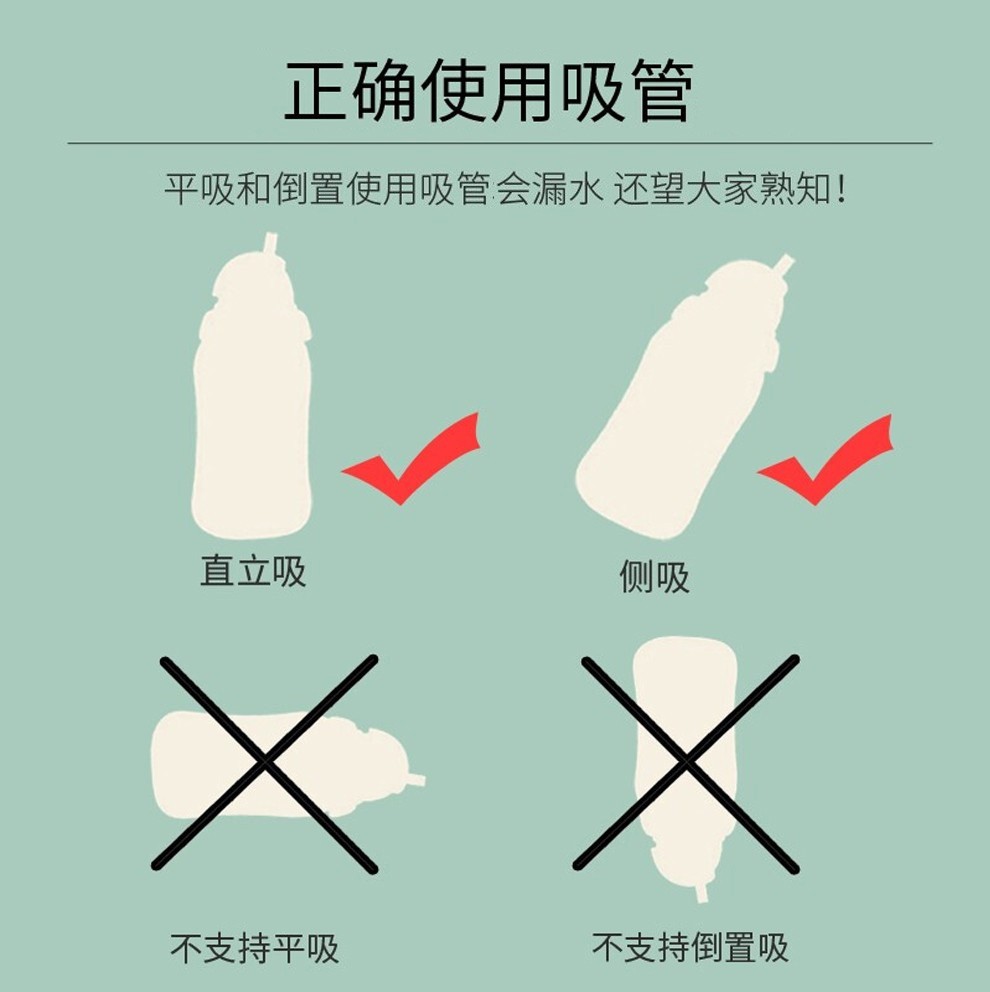 正确使用吸管

平吸和倒置使用吸管会漏水 还望大家熟知！

直立吸

侧吸

不支持平吸

不支持倒置吸